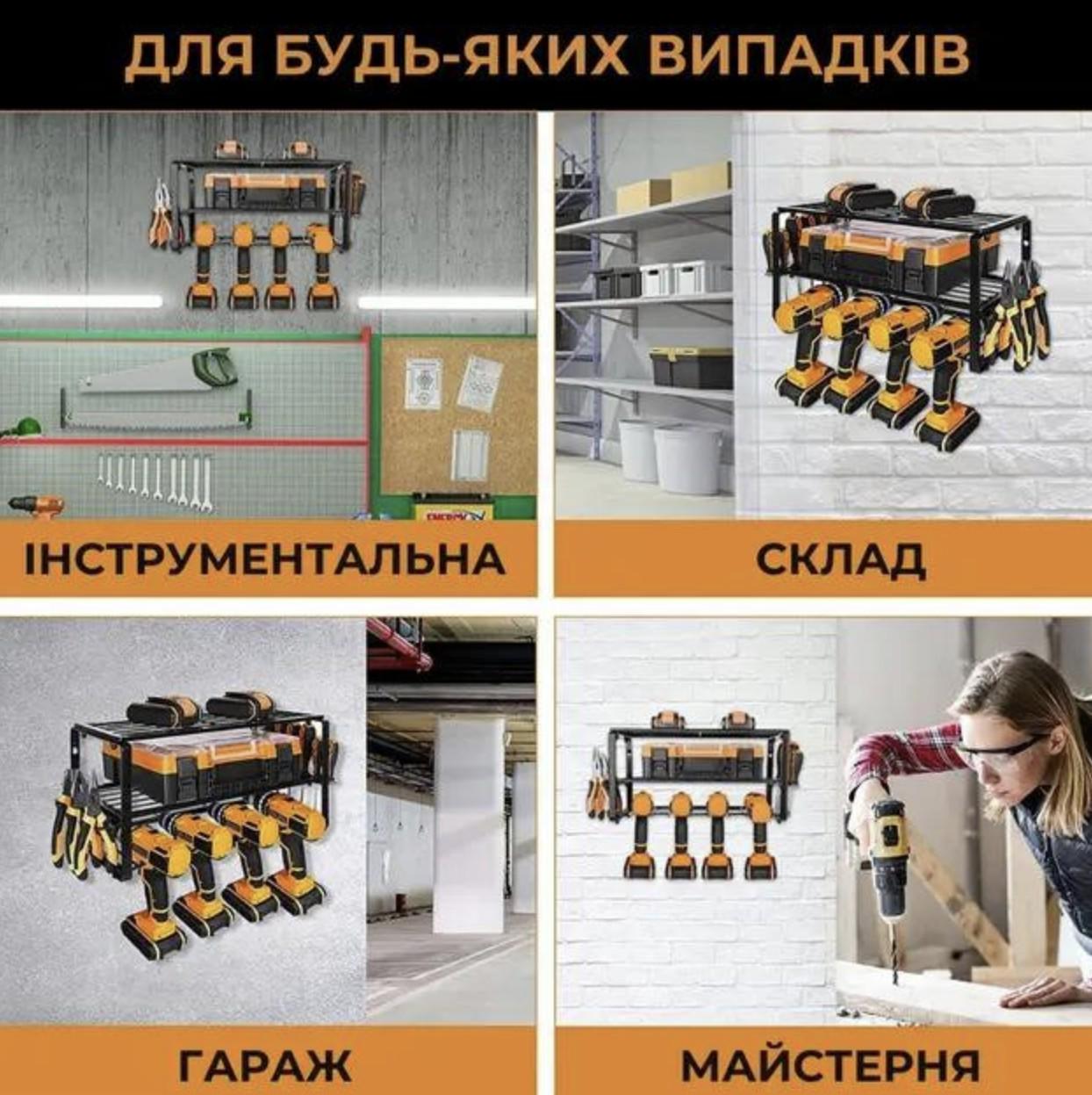 ДЛЯ БУДЬ-ЯКИХ ВИПАДКІВ

ІНСТРУМЕНТАЛЬНА

СКЛАД

ГАРАЖ

МАЙСТЕРНЯ