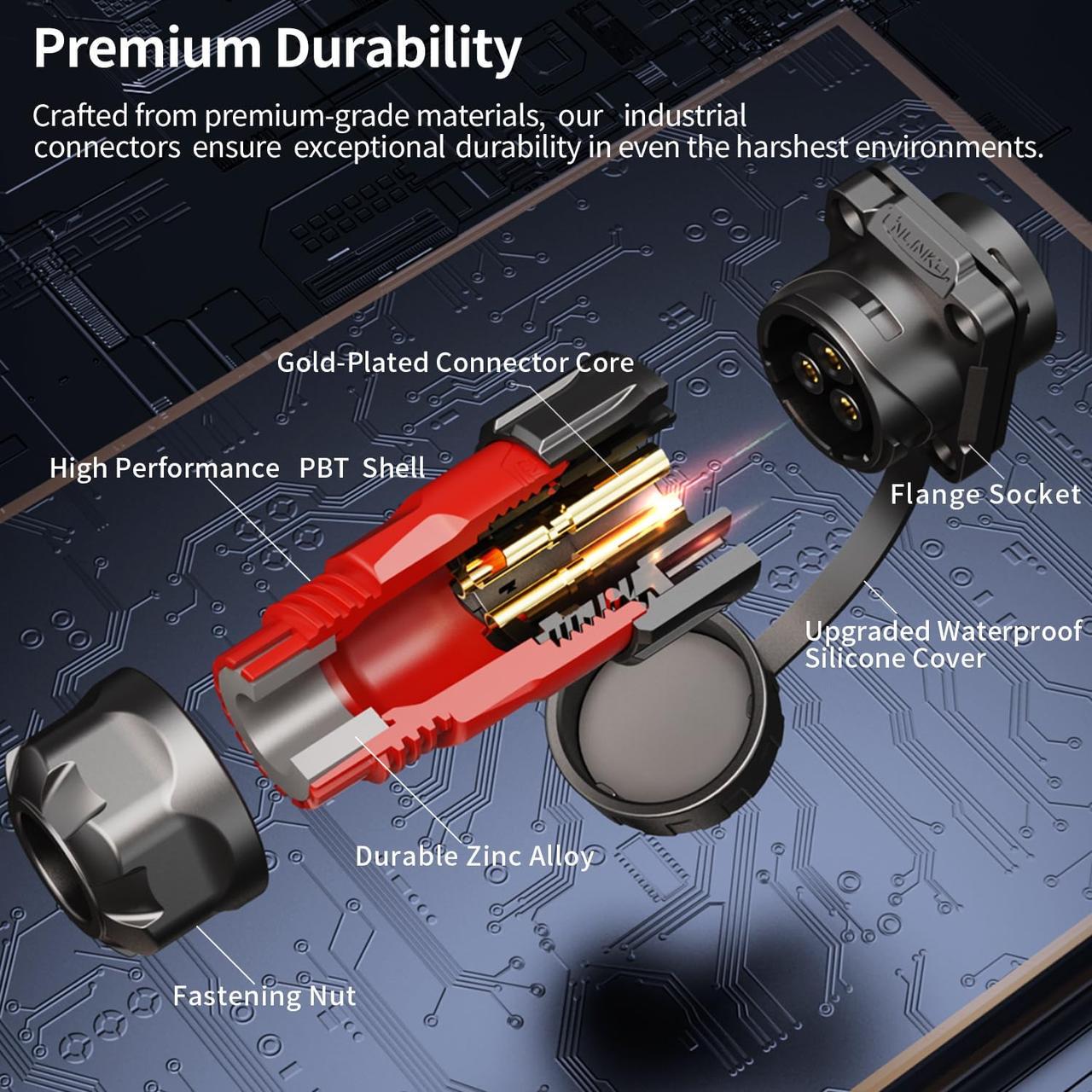 Premium Durability

Crafted from premium-grade materials, our industrial connectors ensure exceptional durability in even the harshest environments.

CNLINKO

Gold-Plated Connector Core

High Performance PBT Shell

Flange Socket

Upgraded Waterproof Silicone Cover

Durable Zinc Alloy

Fastening Nut