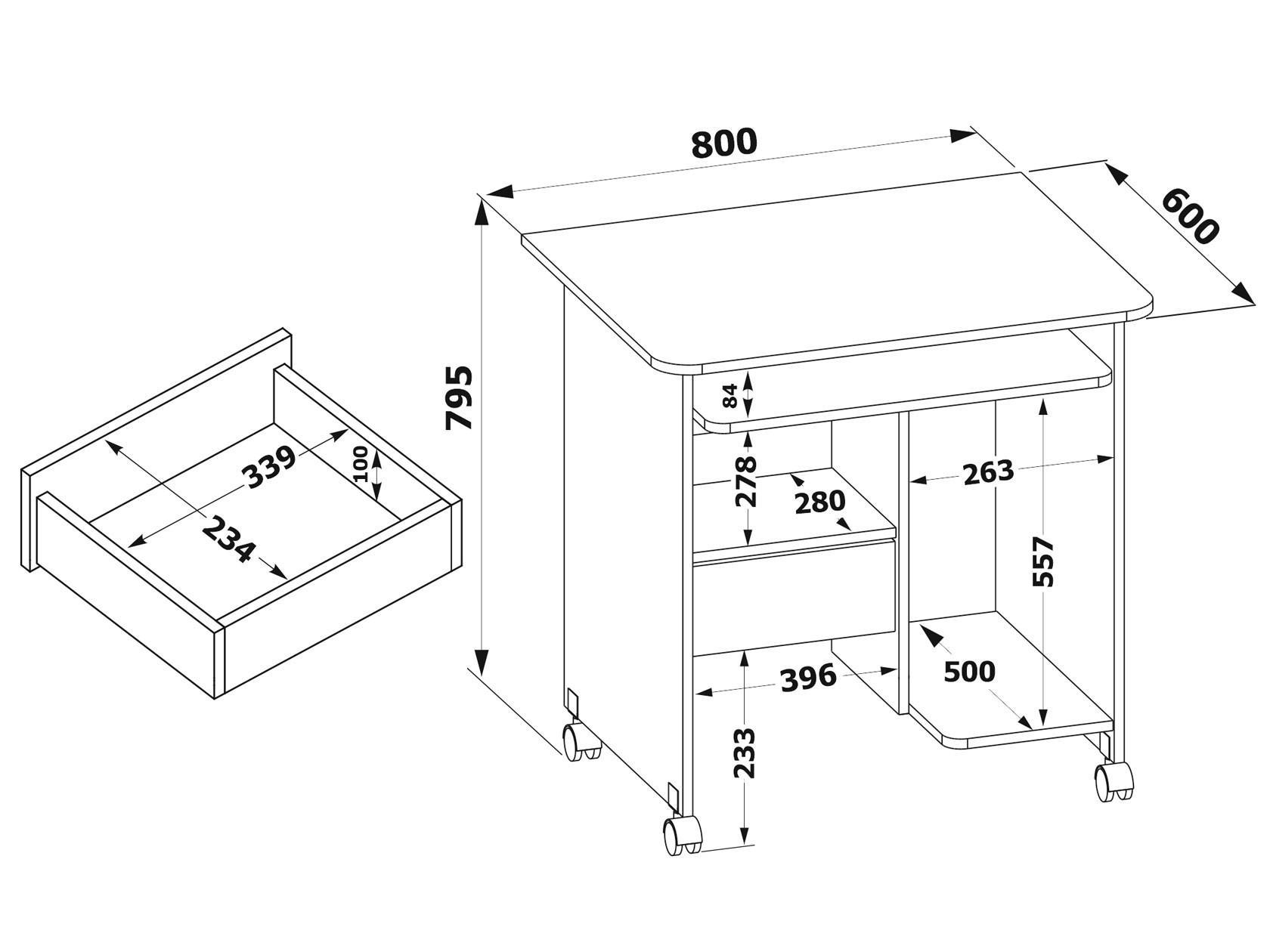 339
100
234
800
600
795
84
278
280
263
557
396
500
233