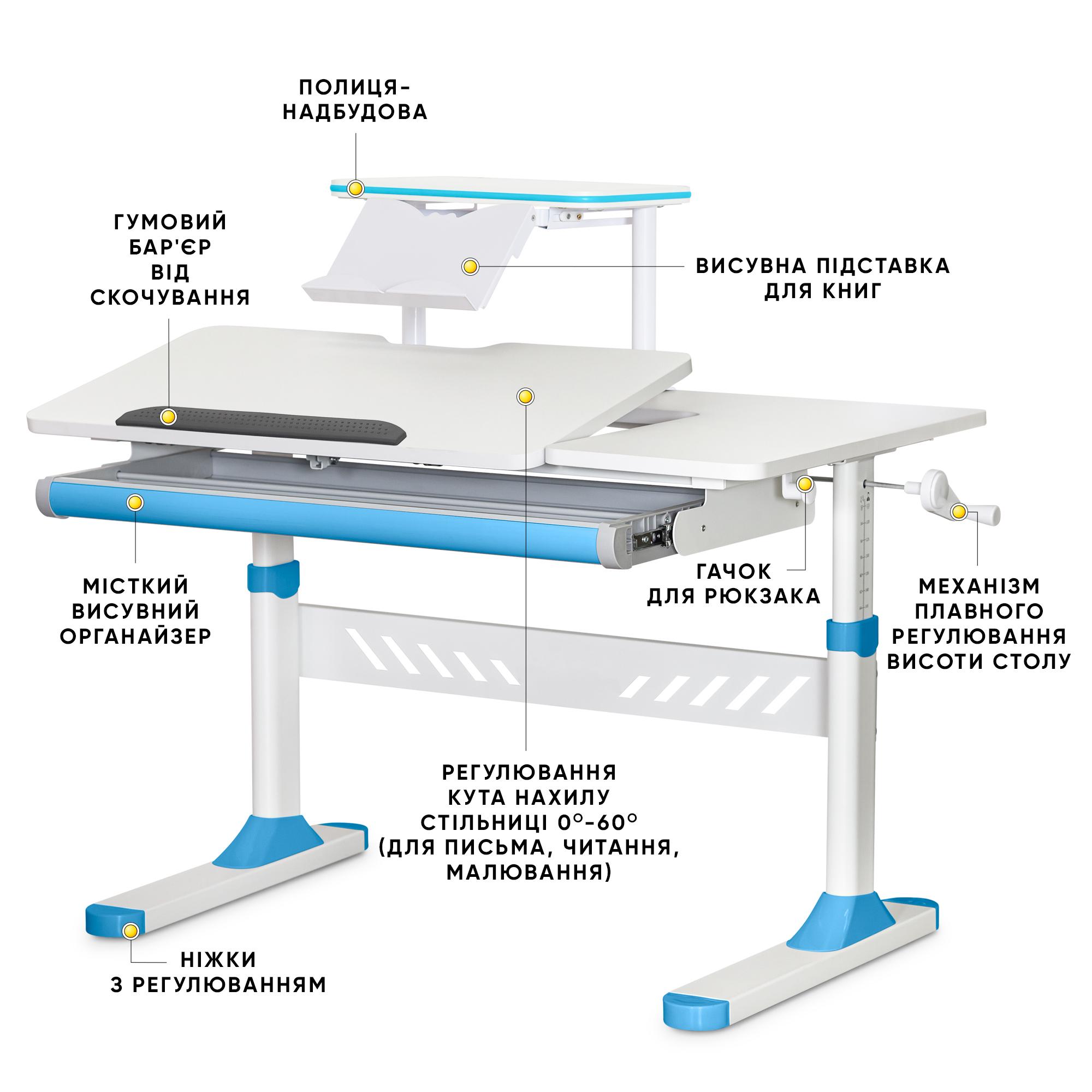 ПОЛИЦЯ-НАДБУДОВА

ГУМОВИЙ БАР'ЄР ВІД СКОЧУВАННЯ

ВИСУВНА ПІДСТАВКА ДЛЯ КНИГ

МІСТКИЙ ВИСУВНИЙ ОРГАНАЙЗЕР

ГАЧОК ДЛЯ РЮКЗАКА

МЕХАНІЗМ ПЛАВНОГО РЕГУЛЮВАННЯ ВИСОТИ СТОЛУ

РЕГУЛЮВАННЯ КУТА НАХИЛУ СТІЛЬНИЦІ 0°-60° (ДЛЯ ПИСЬМА, ЧИТАННЯ, МАЛЮВАННЯ)

НІЖКИ З РЕГУЛЮВАННЯМ