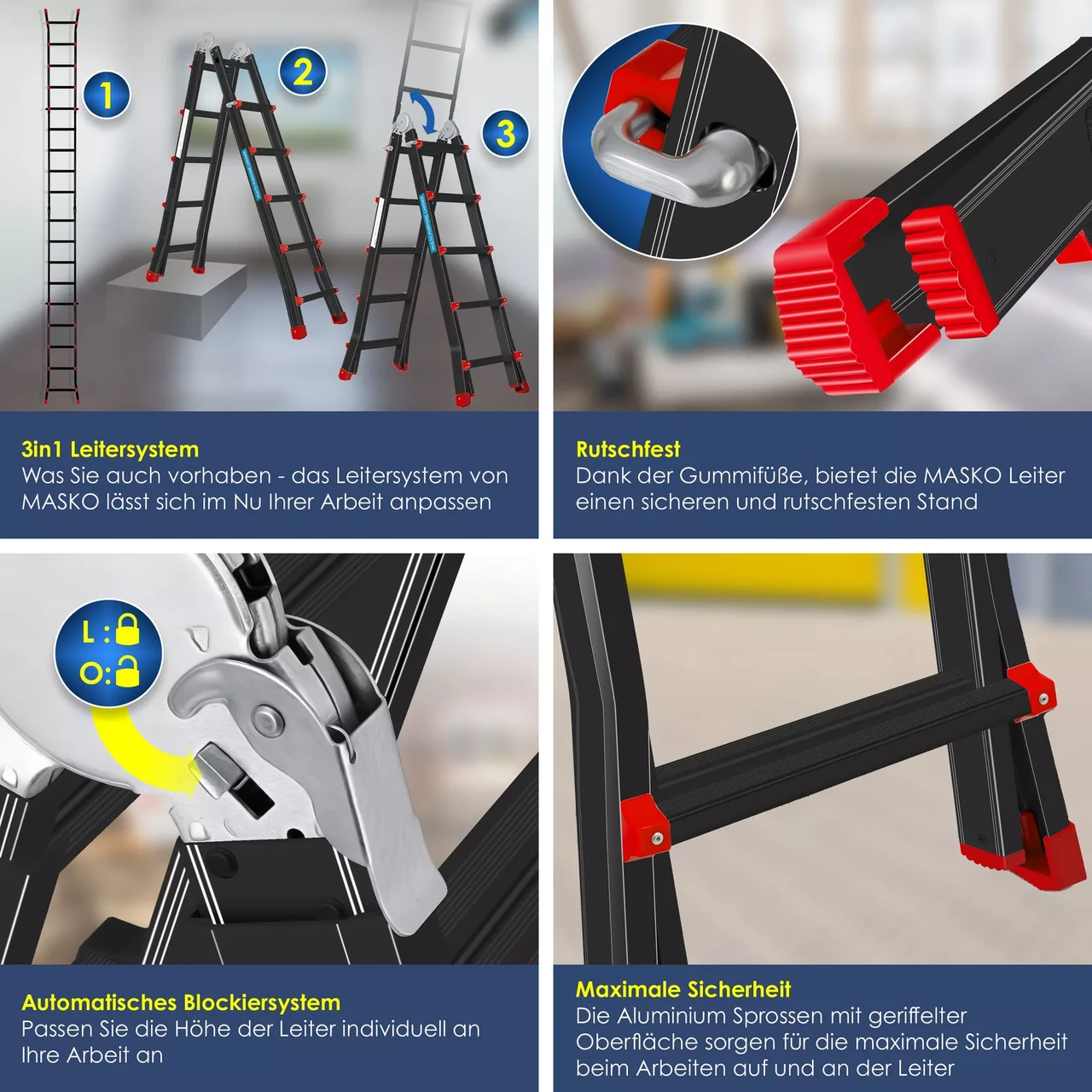 1

2

3

3in1 Leitersystem
Was Sie auch vorhaben - das Leitersystem von MASKO lässt sich im Nu Ihrer Arbeit anpassen

Rutschfest
Dank der Gummifüße, bietet die MASKO Leiter einen sicheren und rutschfesten Stand

L :
O:

Automatisches Blockiersystem
Passen Sie die Höhe der Leiter individuell an Ihre Arbeit an

Maximale Sicherheit
Die Aluminium Sprossen mit geriffelter Oberfläche sorgen für die maximale Sicherheit beim Arbeiten auf und an der Leiter