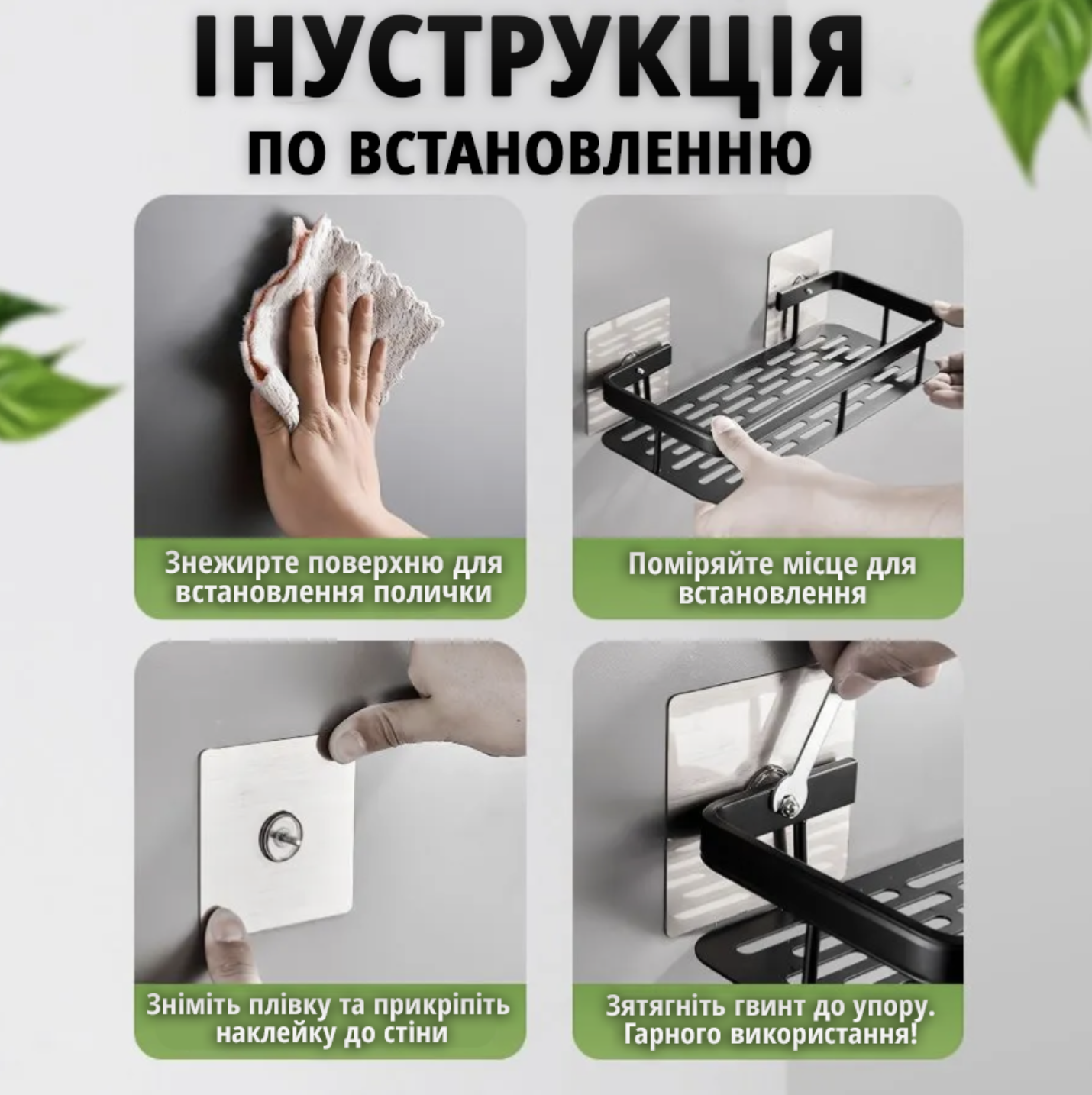 ІНУСТРУКЦІЯ
ПО ВСТАНОВЛЕННЮ

Знежирте поверхню для встановлення полички

Поміряйте місце для встановлення

Зніміть плівку та прикріпіть наклейку до стіни

Зятягніть гвинт до упору. Гарного використання!