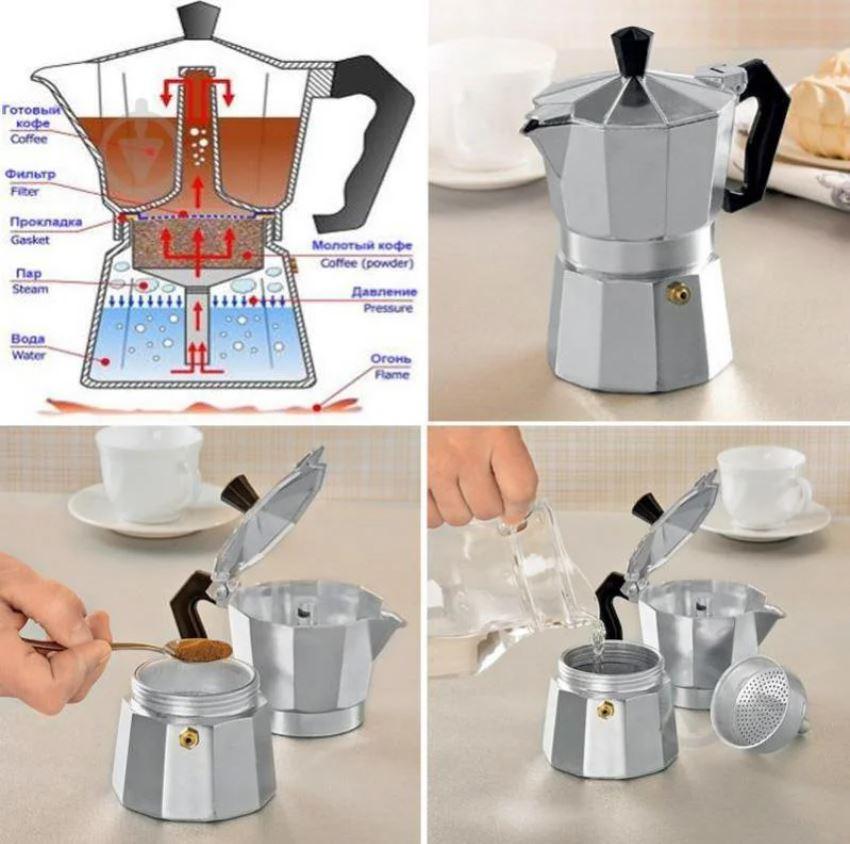 Готовый кофе
Coffee

Фильтр
Filter

Прокладка
Gasket

Пар
Steam

Вода
Water

Молотый кофе
Coffee (powder)

Давление
Pressure

Огонь
Flame