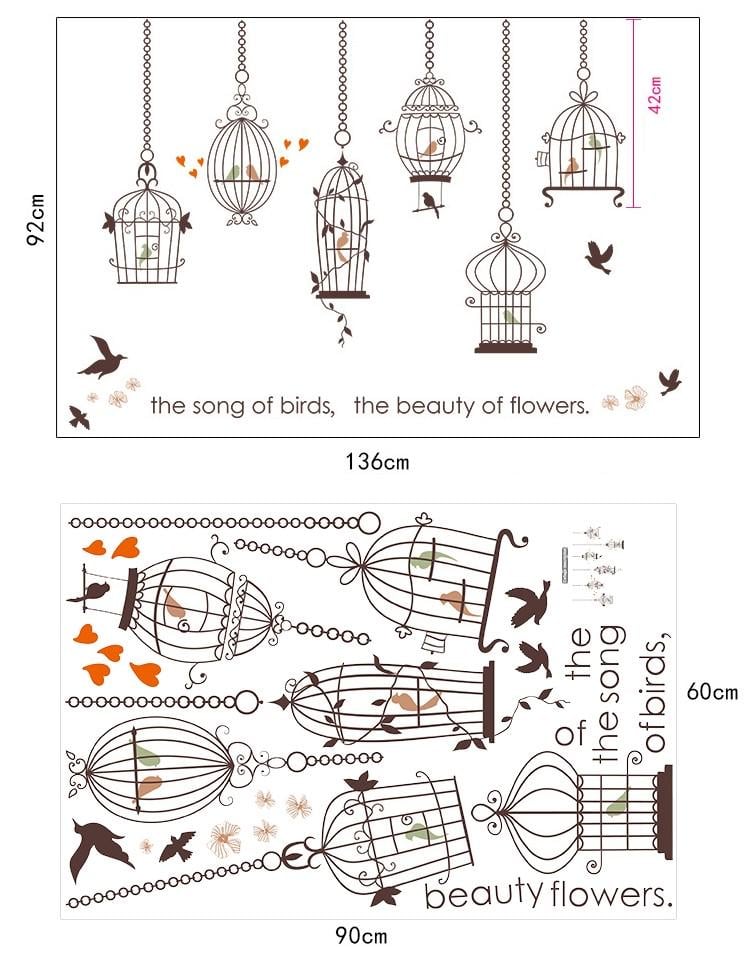 92cm

42cm

the song of birds, the beauty of flowers.

136cm

the the song of birds, of beauty flowers.

60cm

90cm