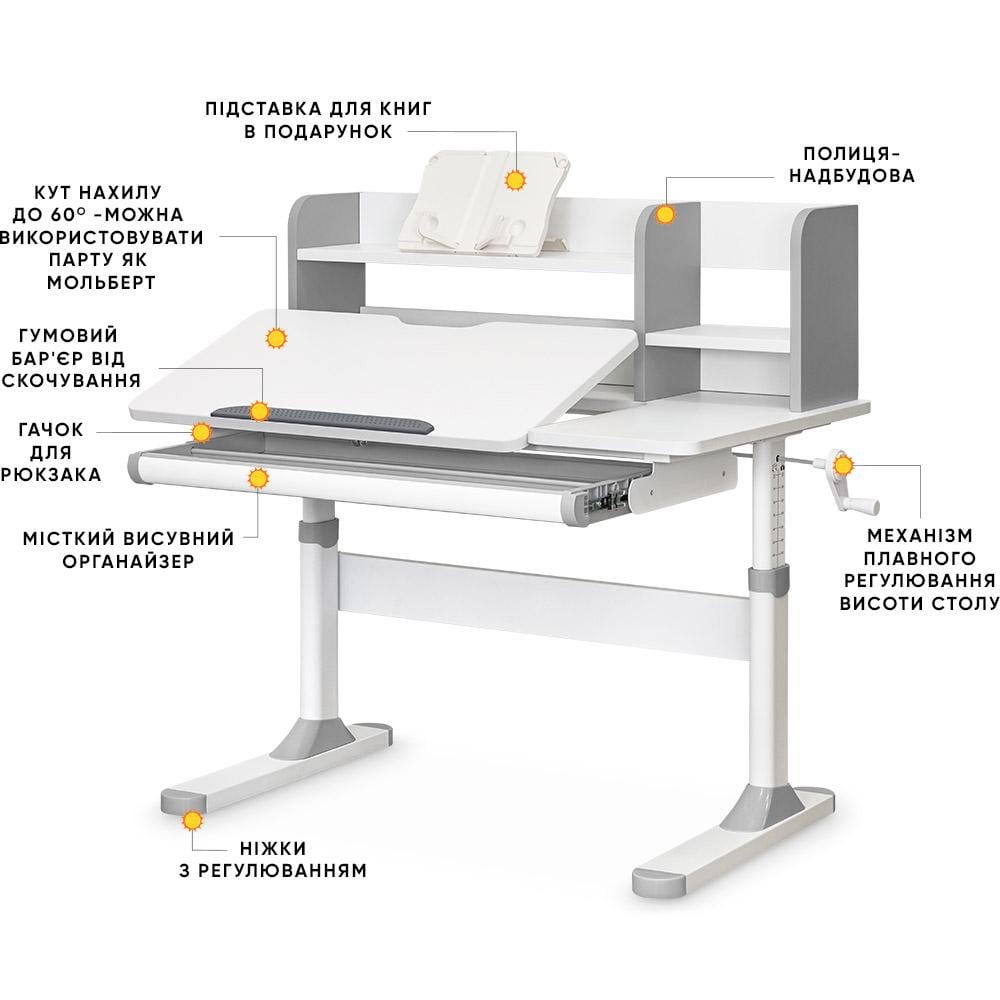 ПІДСТАВКА ДЛЯ КНИГ В ПОДАРУНОК

ПОЛИЦЯ-НАДБУДОВА

КУТ НАХИЛУ ДО 60° -МОЖНА ВИКОРИСТОВУВАТИ ПАРТУ ЯК МОЛЬБЕРТ

ГУМОВИЙ БАР'ЄР ВІД СКОЧУВАННЯ

ГАЧОК ДЛЯ РЮКЗАКА

МІСТКИЙ ВИСУВНИЙ ОРГАНАЙЗЕР

МЕХАНІЗМ ПЛАВНОГО РЕГУЛЮВАННЯ ВИСОТИ СТОЛУ

НІЖКИ З РЕГУЛЮВАННЯМ