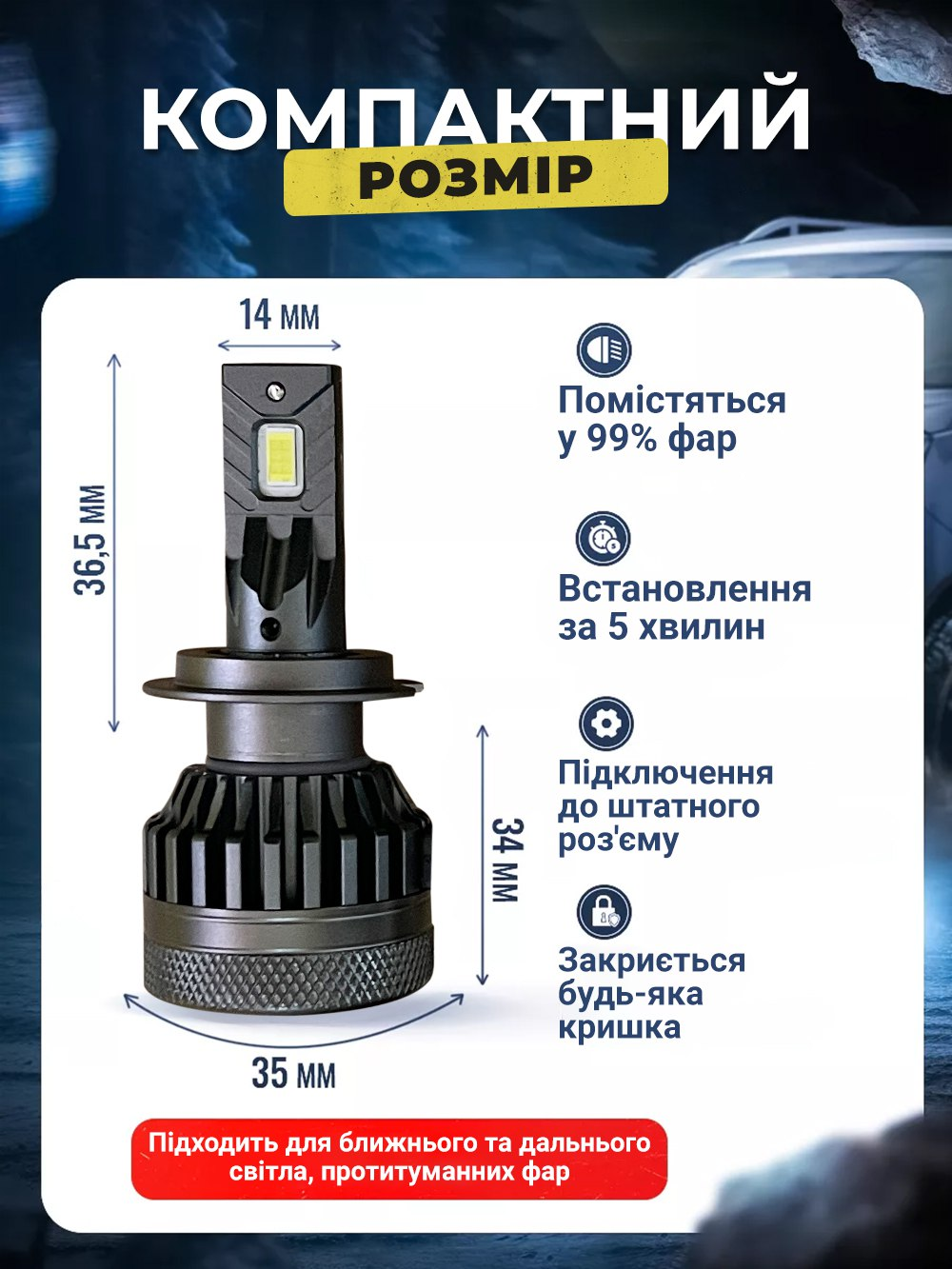 КОМПАКТНИЙ
РОЗМІР

14 мм

36,5 мм

34 мм

35 мм

Помістяться у 99% фар

Встановлення за 5 хвилин

Підключення до штатного роз'єму

Закриється будь-яка кришка

Підходить для ближнього та дальнього світла, протитуманних фар