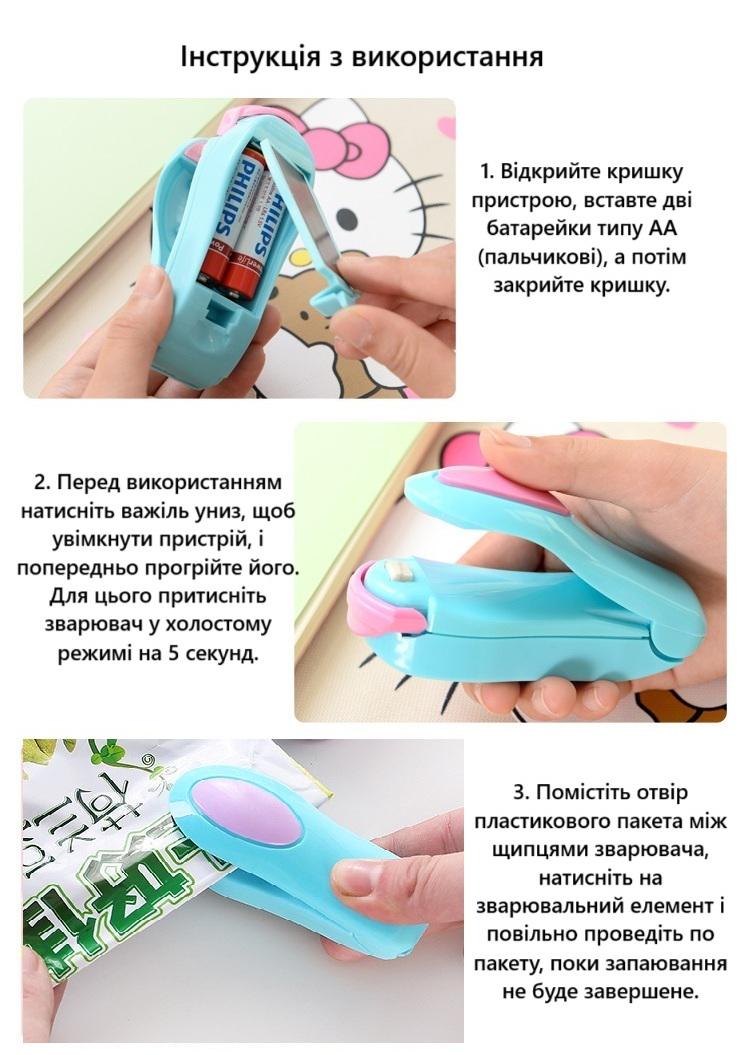 Інструкція з використання

PHILIPS

PHILIPS

1. Відкрийте кришку пристрою, вставте дві батарейки типу АА (пальчикові), а потім закрийте кришку.

2. Перед використанням натисніть важіль униз, щоб увімкнути пристрій, і попередньо прогрійте його. Для цього притисніть зварювач у холостому режимі на 5 секунд.

3. Помістіть отвір пластикового пакета між щипцями зварювача, натисніть на зварювальний елемент і повільно проведіть по пакету, поки запаювання не буде завершене.