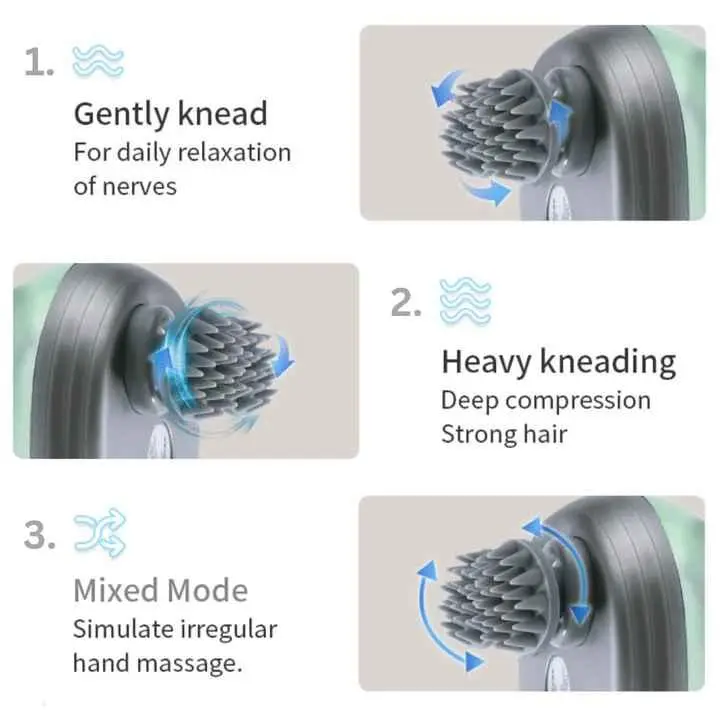 1.

Gently knead
For daily relaxation of nerves

2.

Heavy kneading
Deep compression
Strong hair

3.

Mixed Mode
Simulate irregular hand massage.