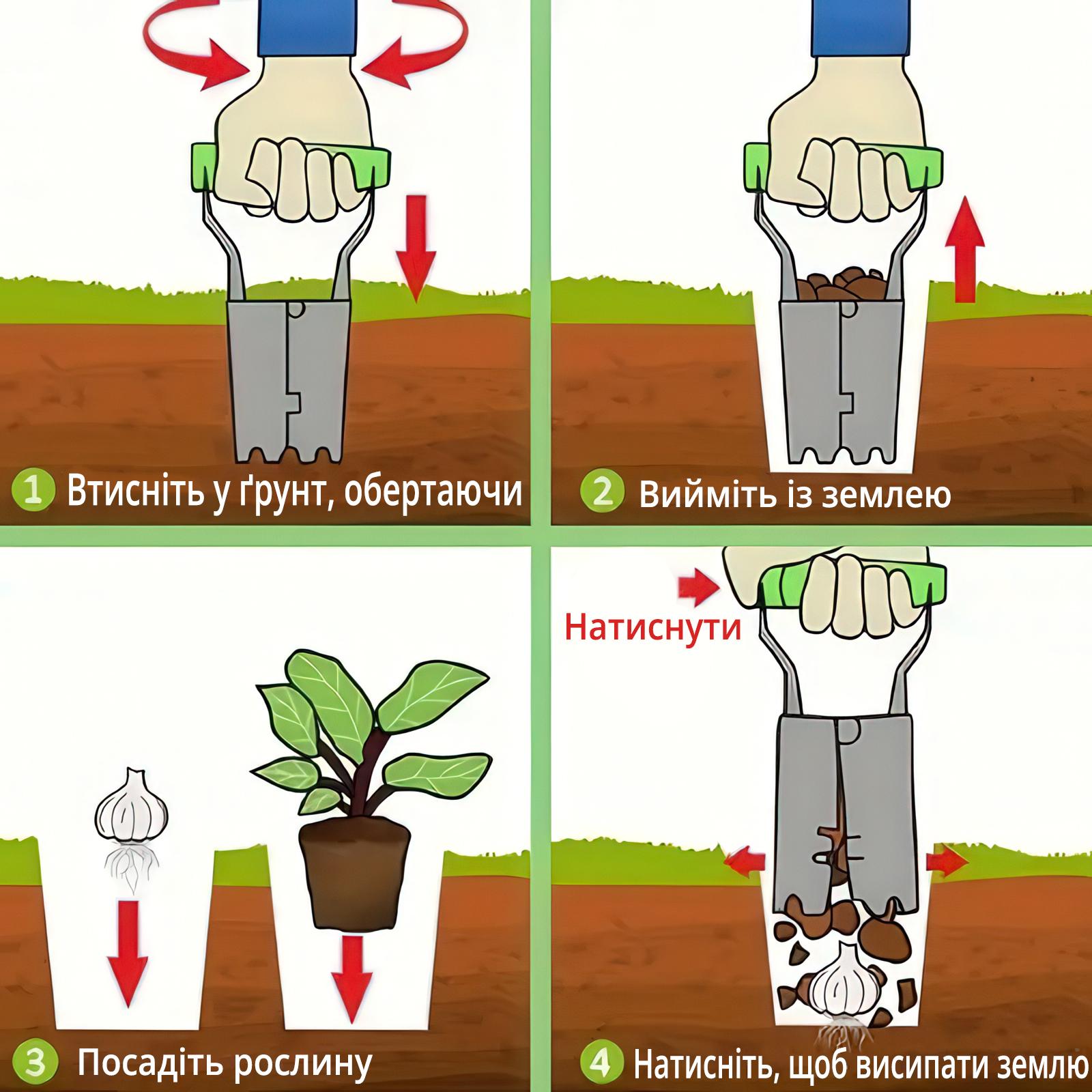 1 Втисніть у ґрунт, обертаючи

2 Вийміть із землею

3 Посадіть рослину

Натиснути

4 Натисніть, щоб висипати землю