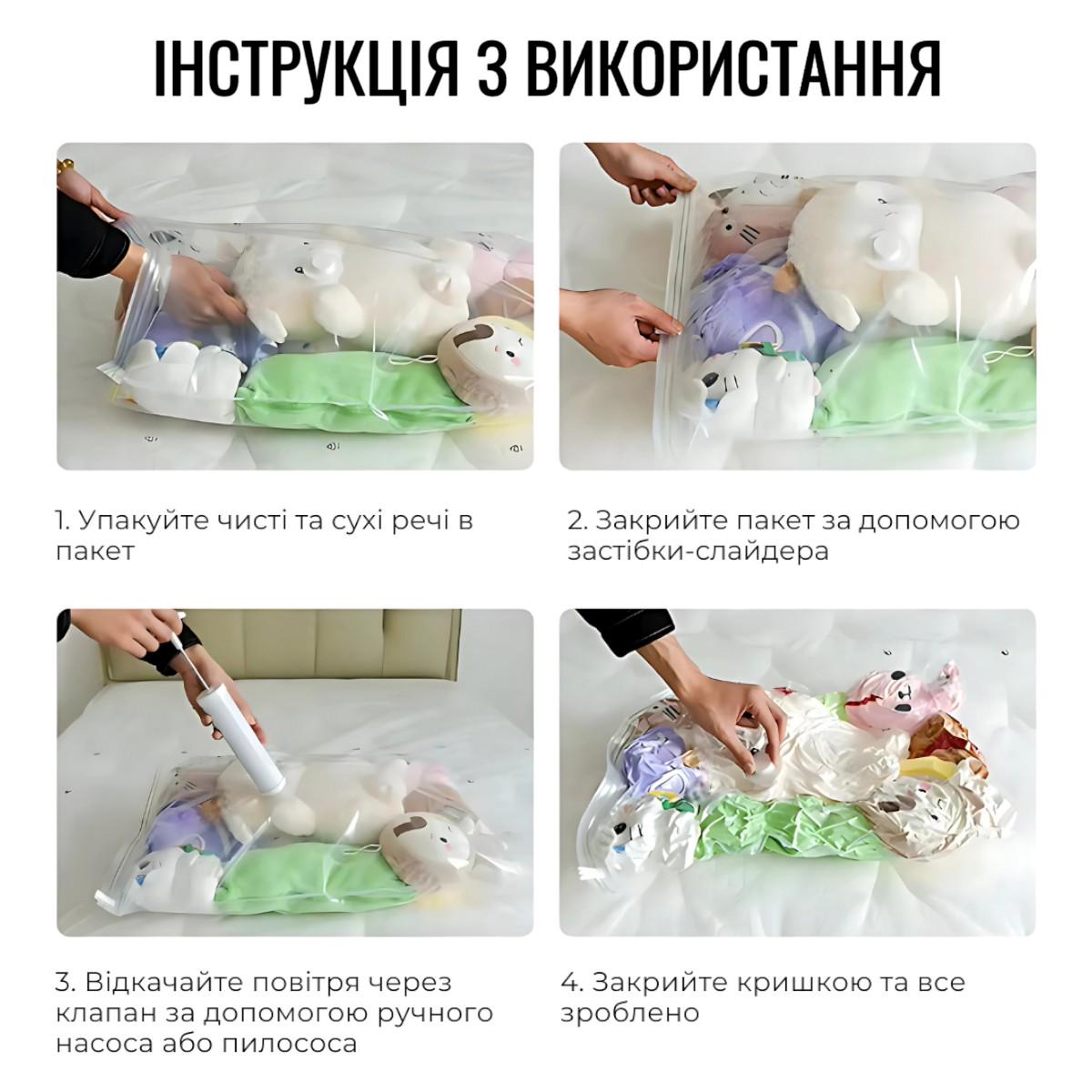 ІНСТРУКЦІЯ З ВИКОРИСТАННЯ

1. Упакуйте чисті та сухі речі в пакет

2. Закрийте пакет за допомогою застібки-слайдера

3. Відкачайте повітря через клапан за допомогою ручного насоса або пилососа

4. Закрийте кришкою та все зроблено