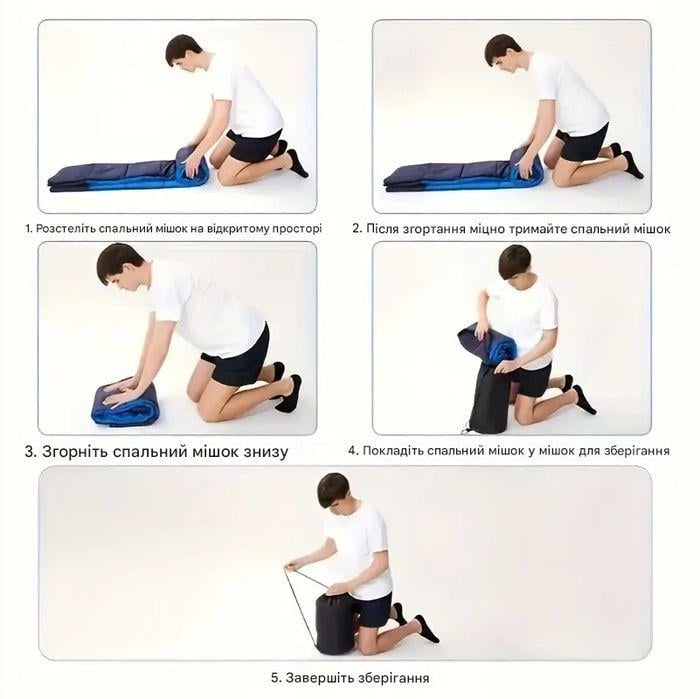 1. Розстеліть спальний мішок на відкритому просторі

2. Після згортання міцно тримайте спальний мішок

3. Згорніть спальний мішок знизу

4. Покладіть спальний мішок у мішок для зберігання

5. Завершіть зберігання