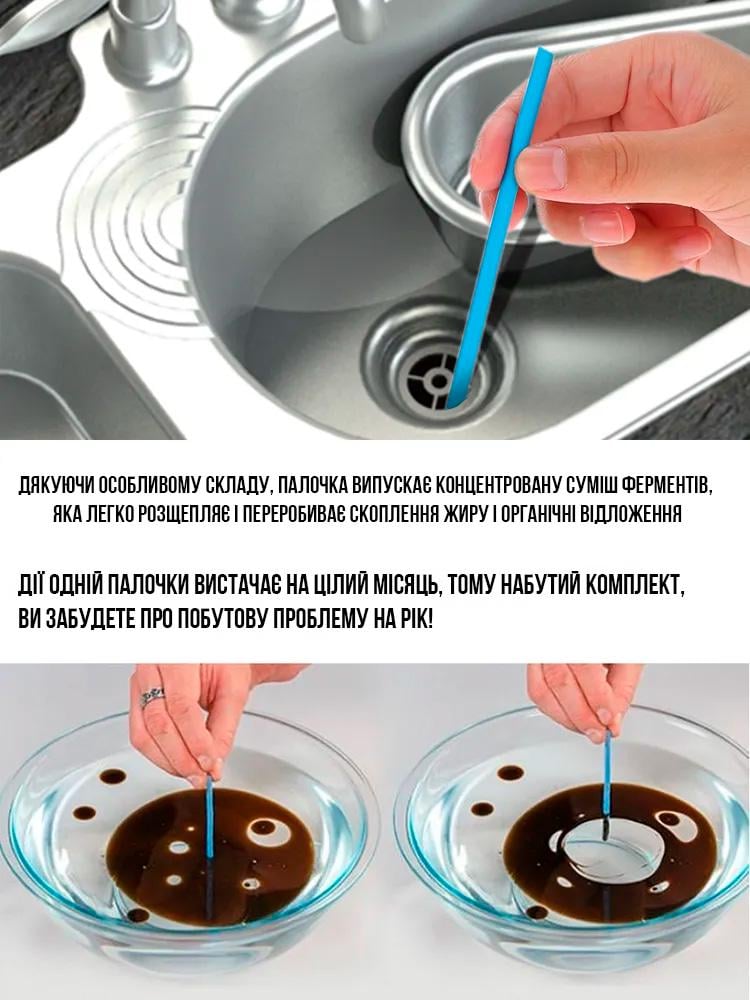 ДЯКУЮЧИ ОСОБЛИВОМУ СКЛАДУ, ПАЛОЧКА ВИПУСКАЄ КОНЦЕНТРОВАНУ СУМІШ ФЕРМЕНТІВ, ЯКА ЛЕГКО РОЗЩЕПЛЯЄ І ПЕРЕРОБИВАЄ СКОПЛЕННЯ ЖИРУ І ОРГАНІЧНІ ВІДЛОЖЕННЯ

ДІЇ ОДНІЙ ПАЛОЧКИ ВИСТАЧАЄ НА ЦІЛИЙ МІСЯЦЬ, ТОМУ НАБУТИЙ КОМПЛЕКТ, ВИ ЗАБУДЕТЕ ПРО ПОБУТОВУ ПРОБЛЕМУ НА РІК!