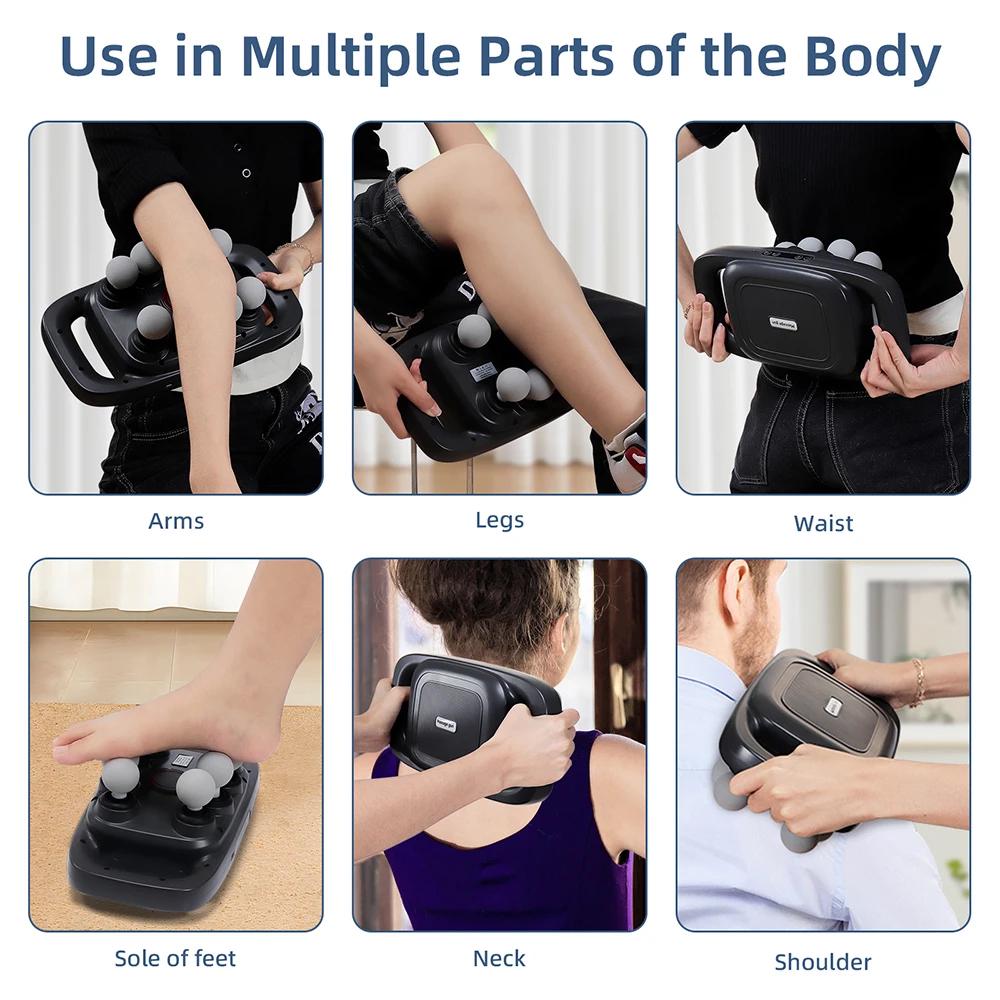 Use in Multiple Parts of the Body

Arms

Legs

Waist

Sole of feet

Neck

Shoulder