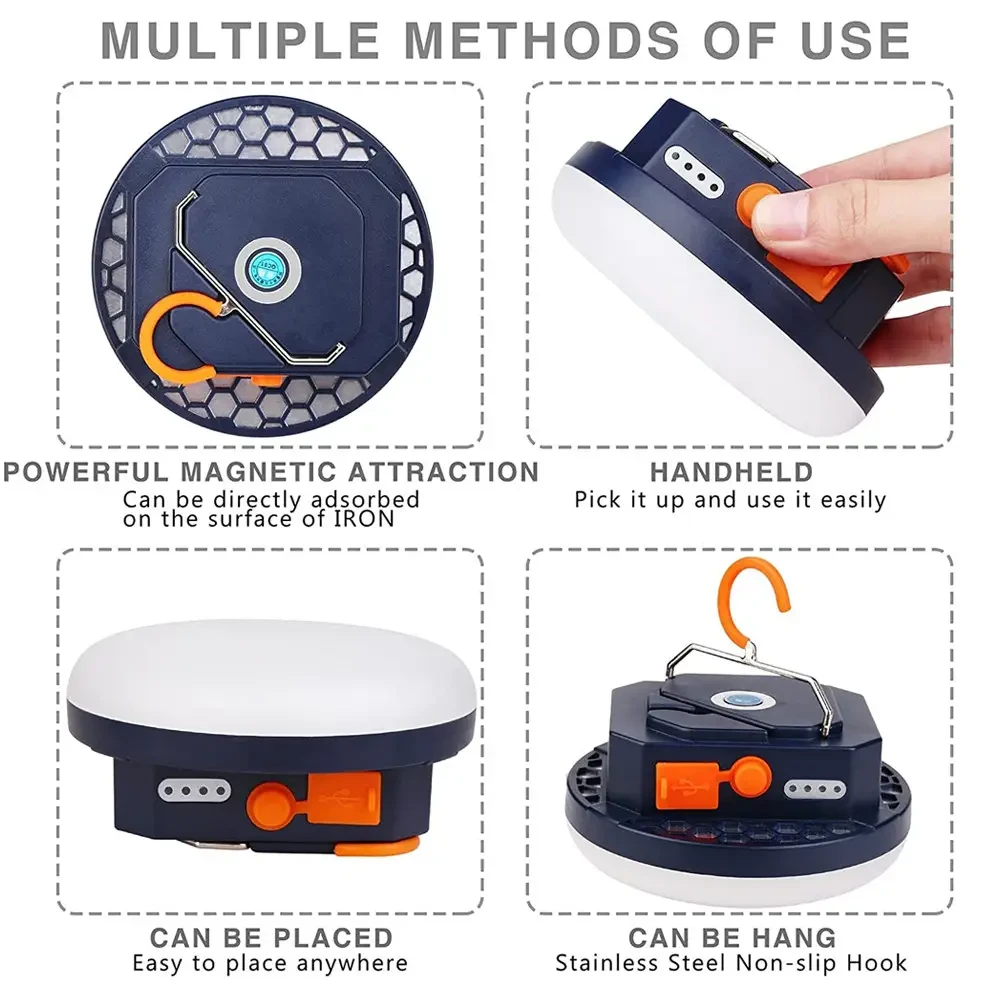 MULTIPLE METHODS OF USE

POWERFUL MAGNETIC ATTRACTION
Can be directly adsorbed on the surface of IRON

HANDHELD
Pick it up and use it easily

CAN BE PLACED
Easy to place anywhere

CAN BE HANG
Stainless Steel Non-slip Hook