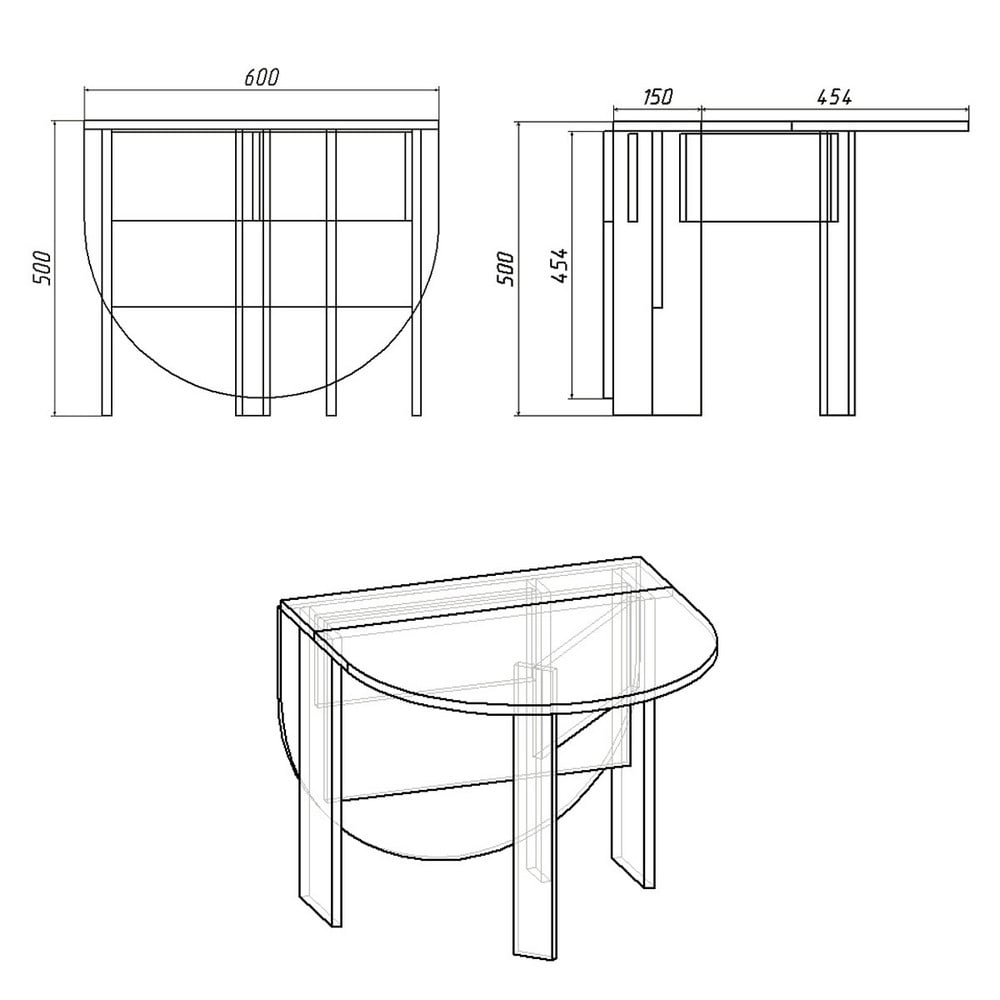 600
500
150
454
500
454