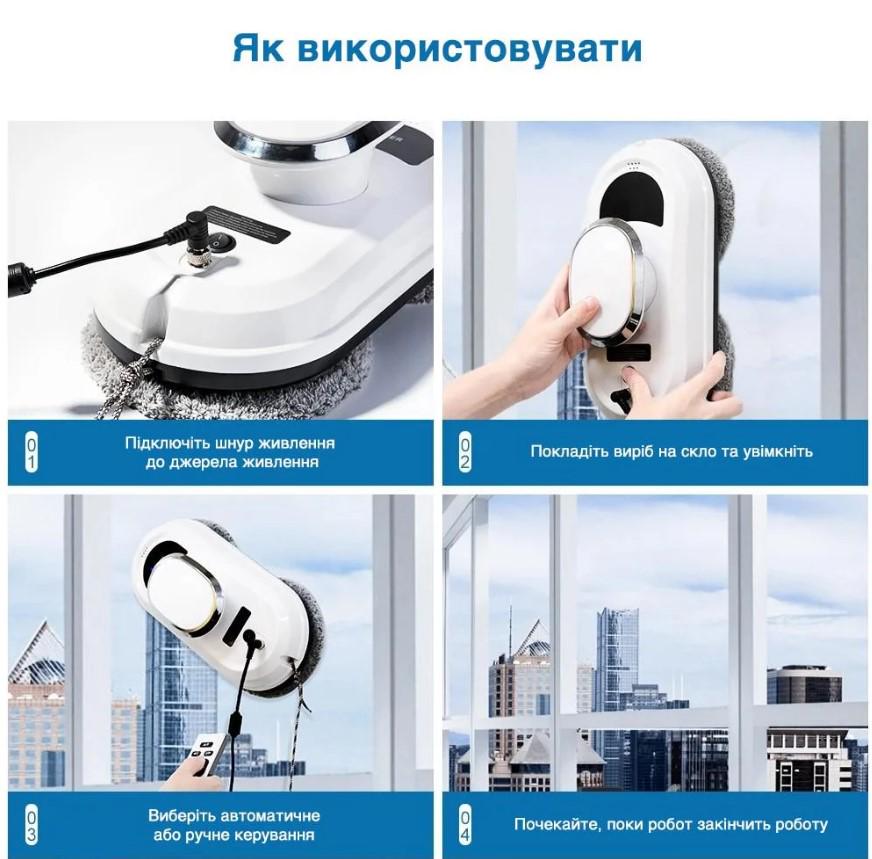 Як використовувати

01

Підключіть шнур живлення до джерела живлення

02

Покладіть виріб на скло та увімкніть

03

Виберіть автоматичне або ручне керування

04

Почекайте, поки робот закінчить роботу