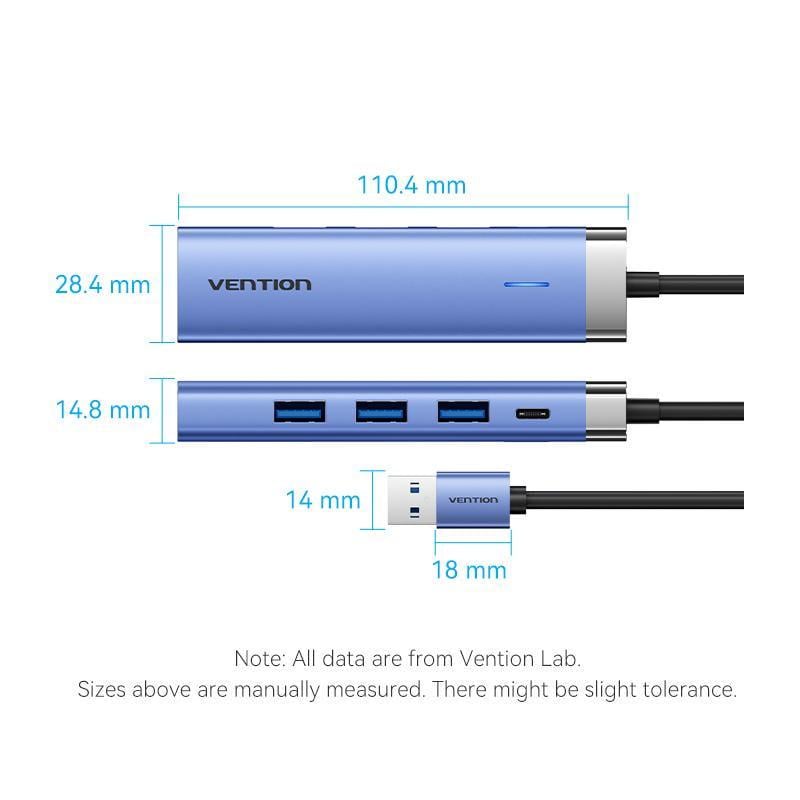 110.4 mm

28.4 mm

VENTION

14.8 mm

14 mm

VENTION

18 mm

Note: All data are from Vention Lab.
Sizes above are manually measured. There might be slight tolerance.