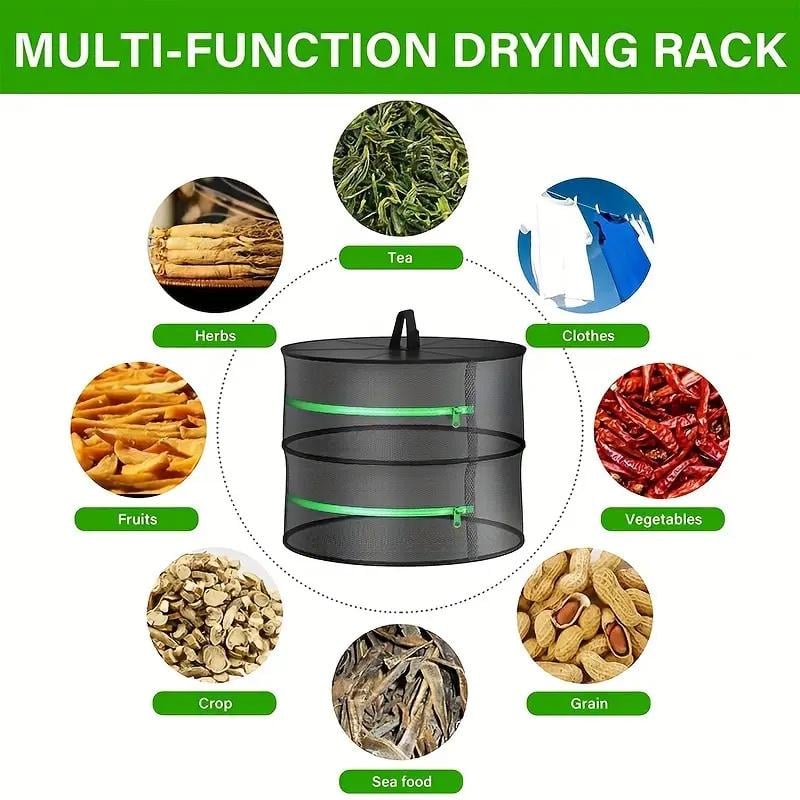 MULTI-FUNCTION DRYING RACK

Tea

Herbs

Clothes

Fruits

Vegetables

Crop

Grain

Sea food