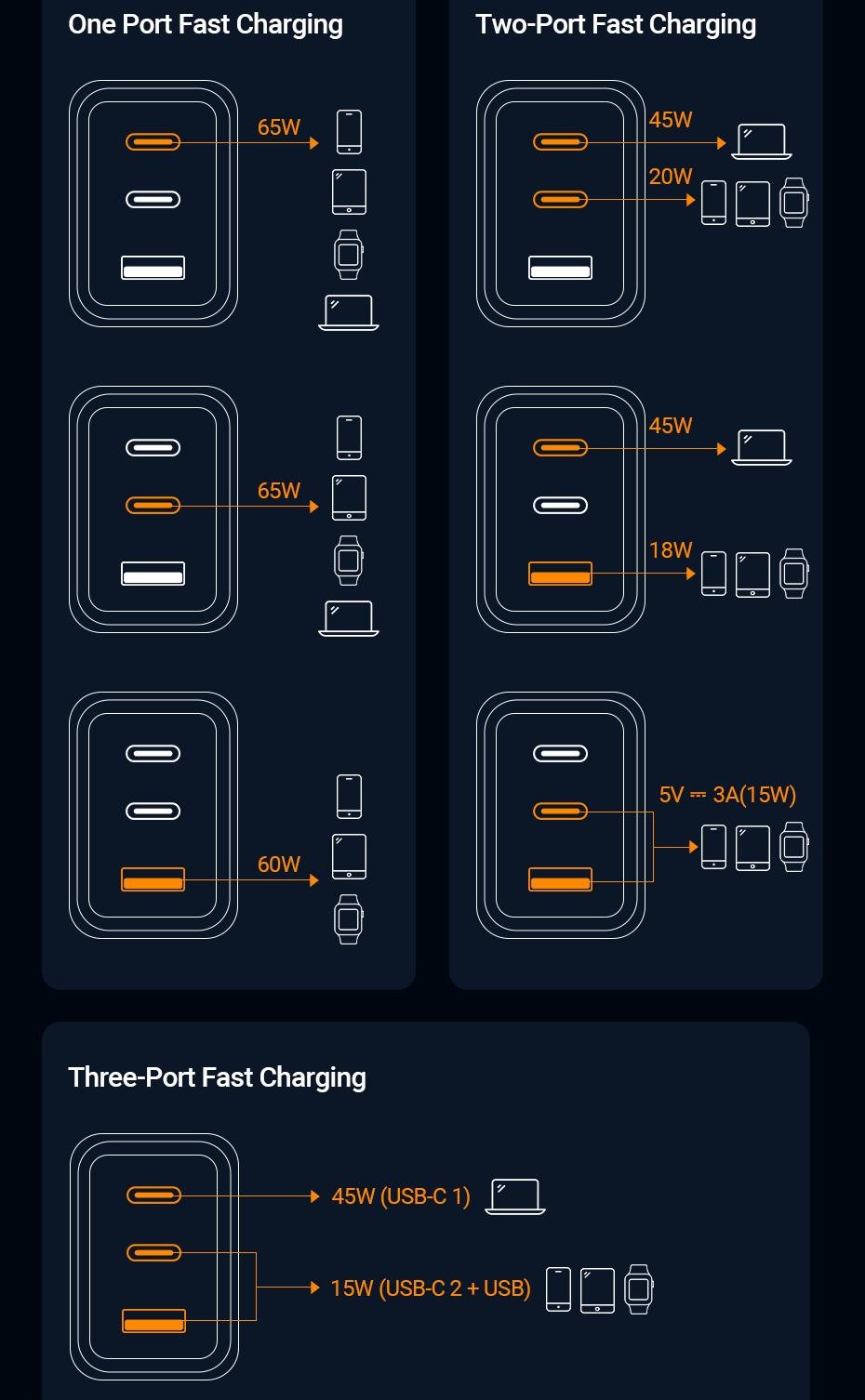 One Port Fast Charging

65W

65W

60W

Two-Port Fast Charging

45W

20W

45W

18W

5V ⎓ 3A(15W)

Three-Port Fast Charging

45W (USB-C 1)

15W (USB-C 2 + USB)