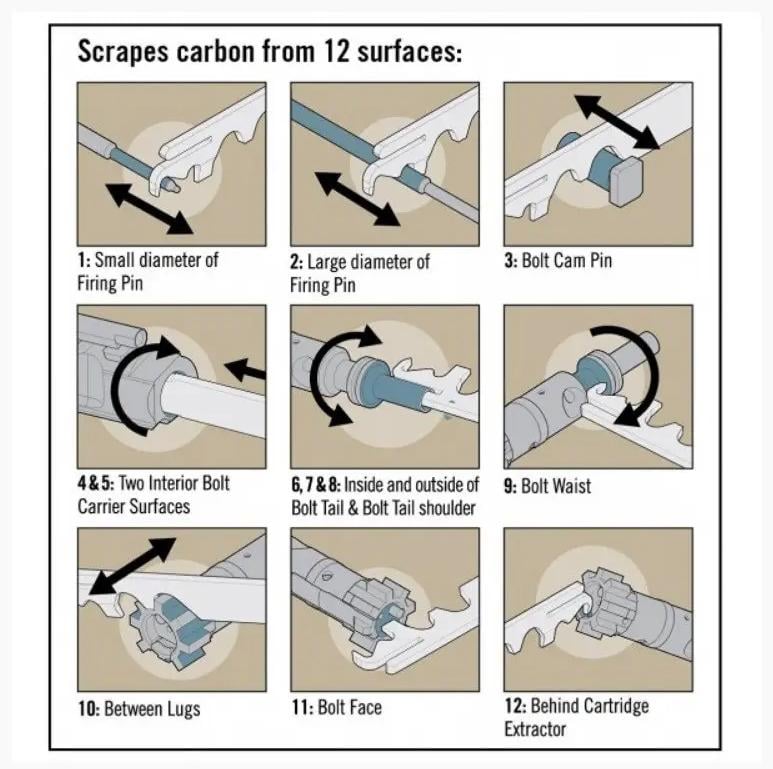 Scrapes carbon from 12 surfaces:

1: Small diameter of Firing Pin

2: Large diameter of Firing Pin

3: Bolt Cam Pin

4 & 5: Two Interior Bolt Carrier Surfaces

6, 7 & 8: Inside and outside of Bolt Tail & Bolt Tail shoulder

9: Bolt Waist

10: Between Lugs

11: Bolt Face

12: Behind Cartridge Extractor