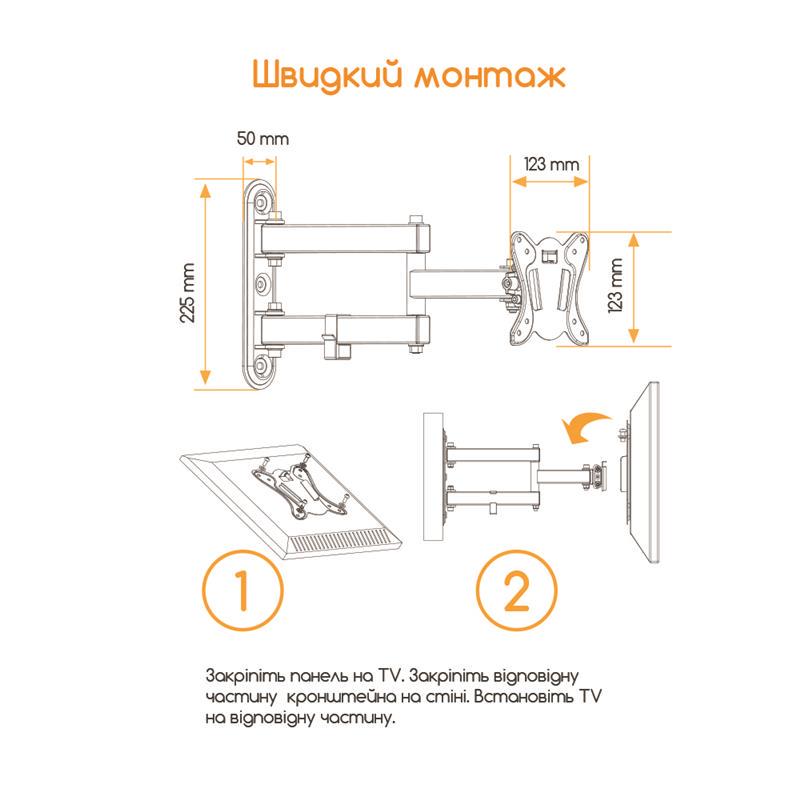 Швидкий монтаж

50 mm

123 mm

225 mm

123 mm

1

2

Закріпіть панель на TV. Закріпіть відповідну частину кронштейна на стіні. Встановіть TV на відповідну частину.