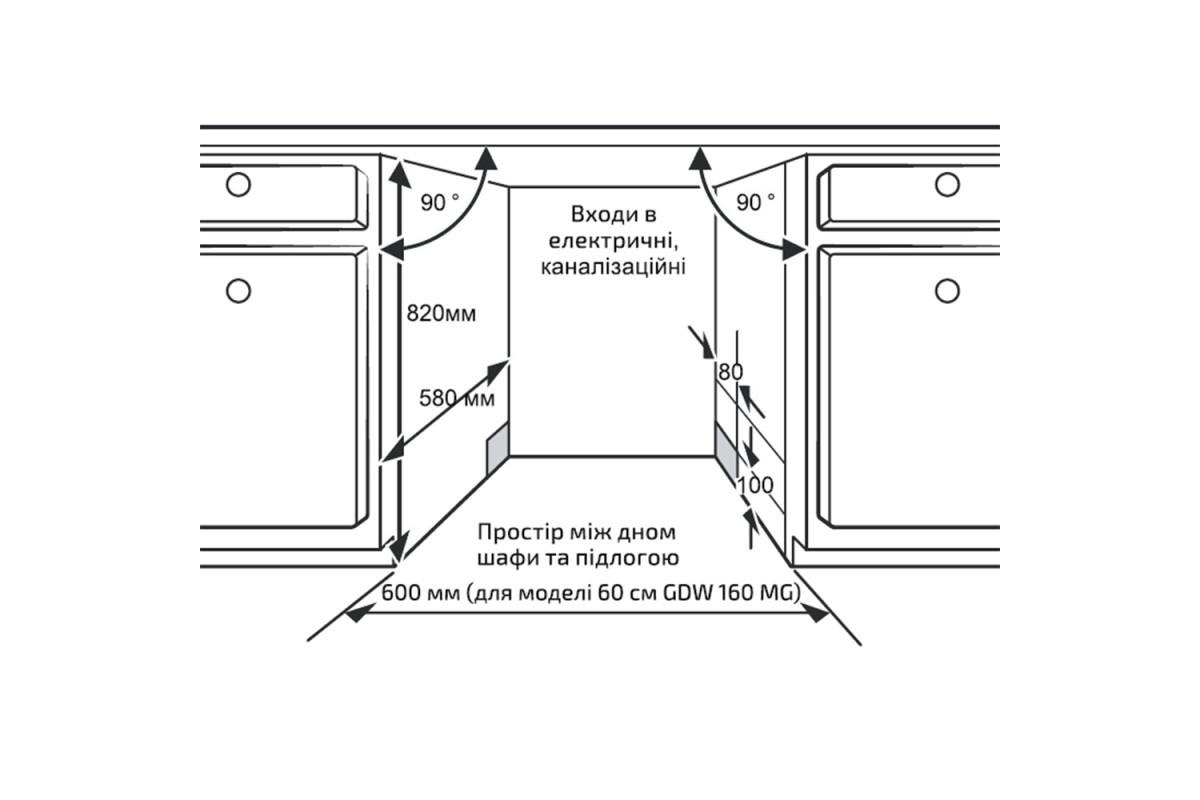 90 °

90 °

Входи в електричні, каналізаційні

820мм

580 мм

80

100

Простір між дном шафи та підлогою

600 мм (для моделі 60 см GDW 160 MG)