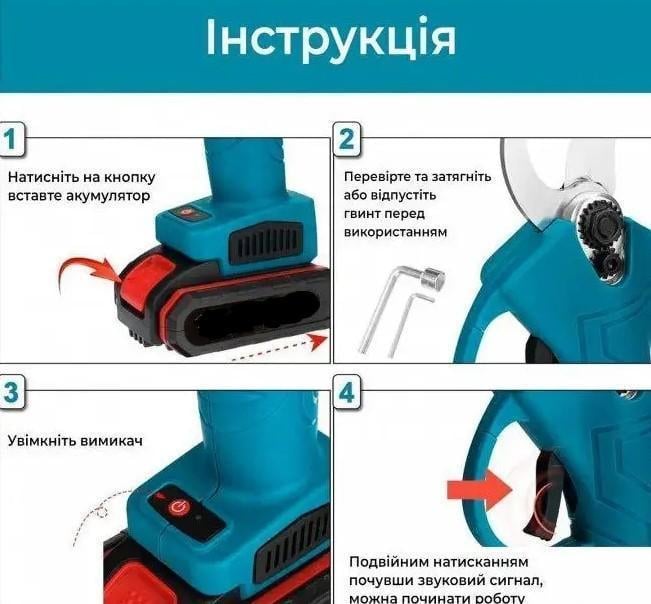 Інструкція

1

Натисніть на кнопку вставте акумулятор

2

Перевірте та затягніть або відпустіть гвинт перед використанням

3

Увімкніть вимикач

4

Подвійним натисканням почувши звуковий сигнал, можна починати роботу