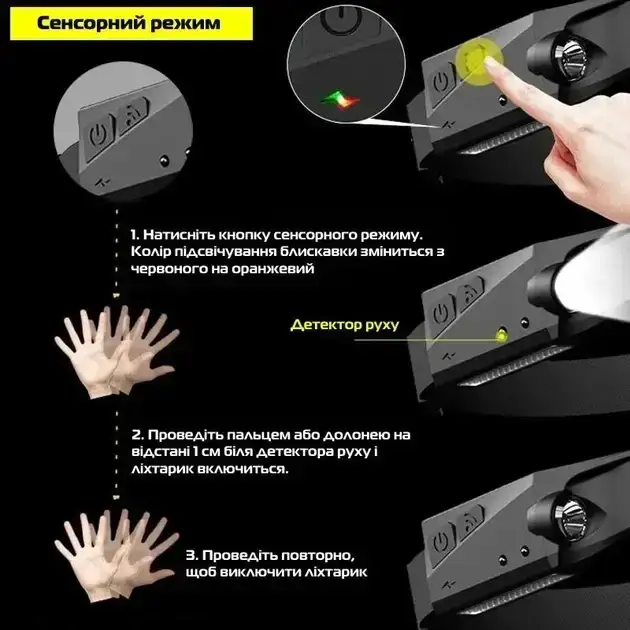 Сенсорний режим

1. Натисніть кнопку сенсорного режиму. Колір підсвічування блискавки зміниться з червоного на оранжевий

Детектор руху

2. Проведіть пальцем або долонею на відстані 1 см біля детектора руху і ліхтарик включиться.

3. Проведіть повторно, щоб виключити ліхтарик