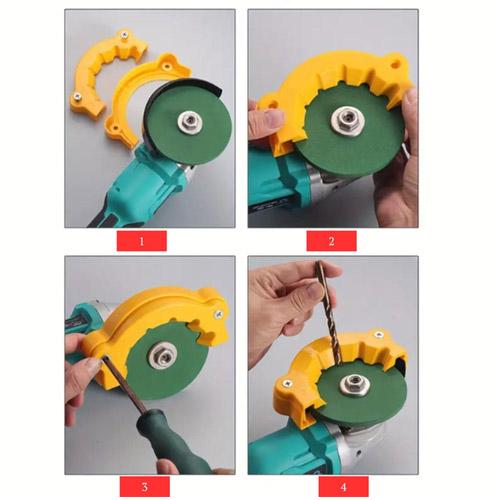 1

2

3

4