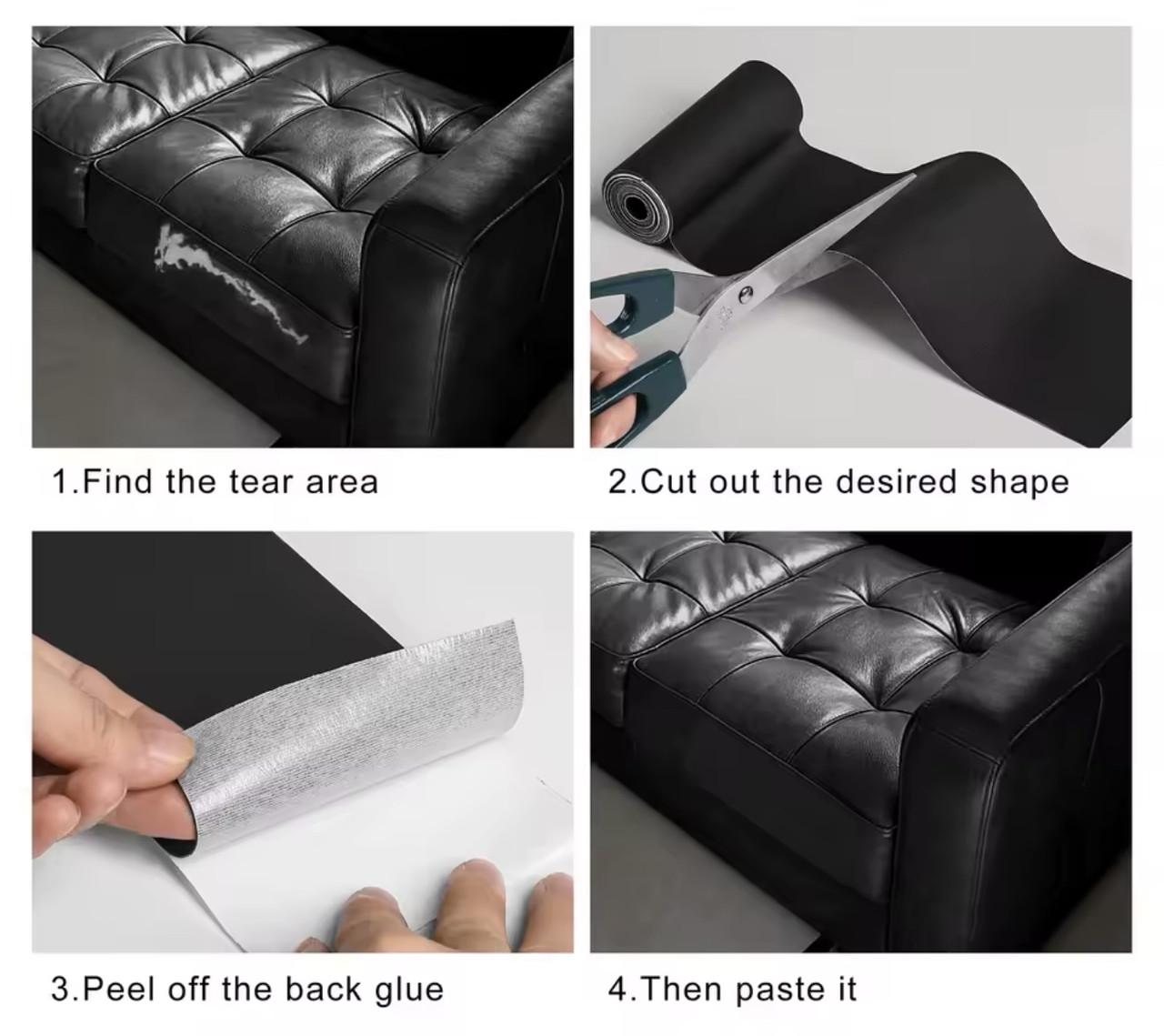 1.Find the tear area

2.Cut out the desired shape

3.Peel off the back glue

4.Then paste it