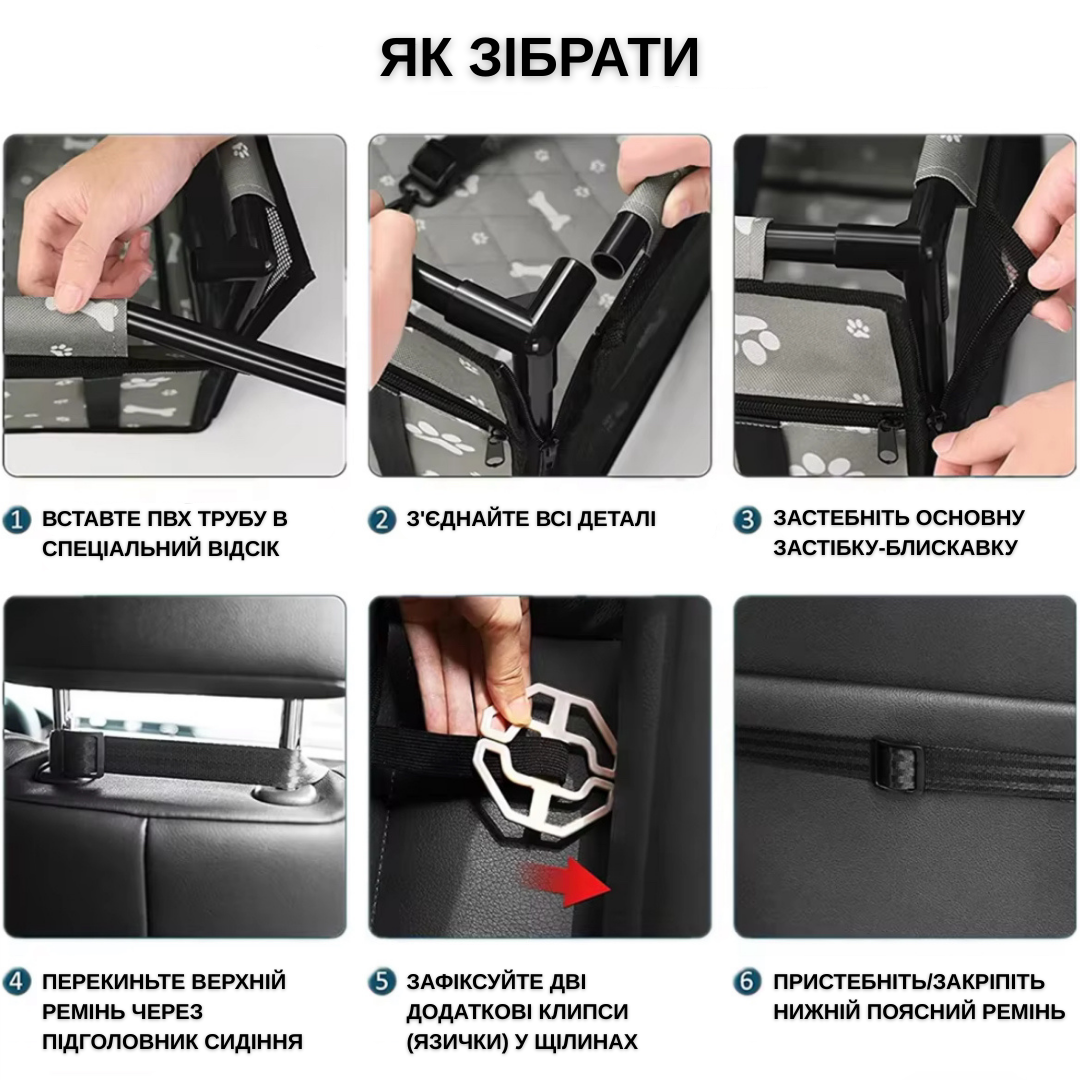 ЯК ЗІБРАТИ

1 ВСТАВТЕ ПВХ ТРУБУ В СПЕЦІАЛЬНИЙ ВІДСІК

2 З'ЄДНАЙТЕ ВСІ ДЕТАЛІ

3 ЗАСТЕБНІТЬ ОСНОВНУ ЗАСТІБКУ-БЛИСКАВКУ

4 ПЕРЕКИНЬТЕ ВЕРХНІЙ РЕМІНЬ ЧЕРЕЗ ПІДГОЛОВНИК СИДІННЯ

5 ЗАФІКСУЙТЕ ДВІ ДОДАТКОВІ КЛИПСИ (ЯЗИЧКИ) У ЩІЛИНАХ

6 ПРИСТЕБНІТЬ/ЗАКРІПІТЬ НИЖНІЙ ПОЯСНИЙ РЕМІНЬ