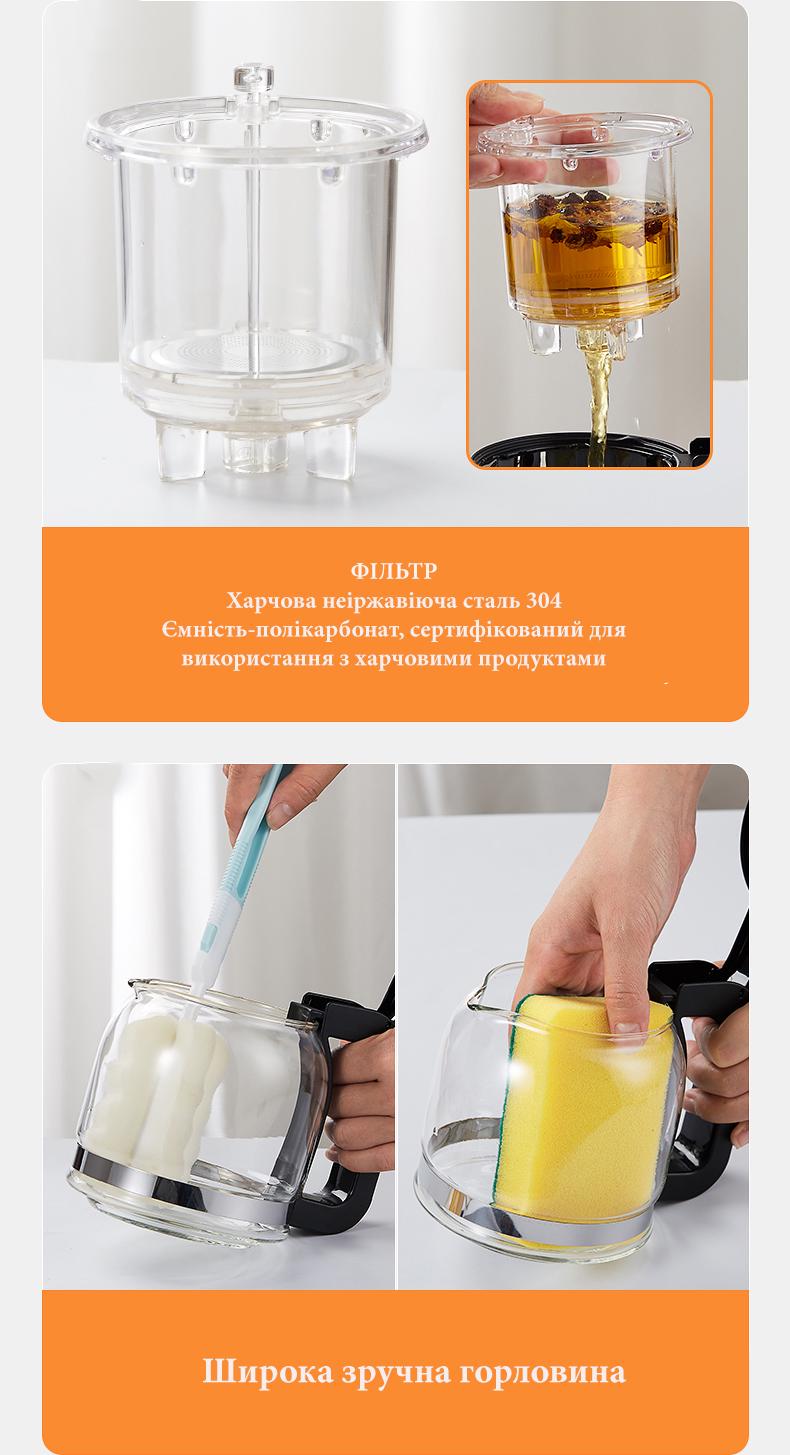 ФІЛЬТР
Харчова неіржавіюча сталь 304
Ємність-полікарбонат, сертифікований для використання з харчовими продуктами

Широка зручна горловина