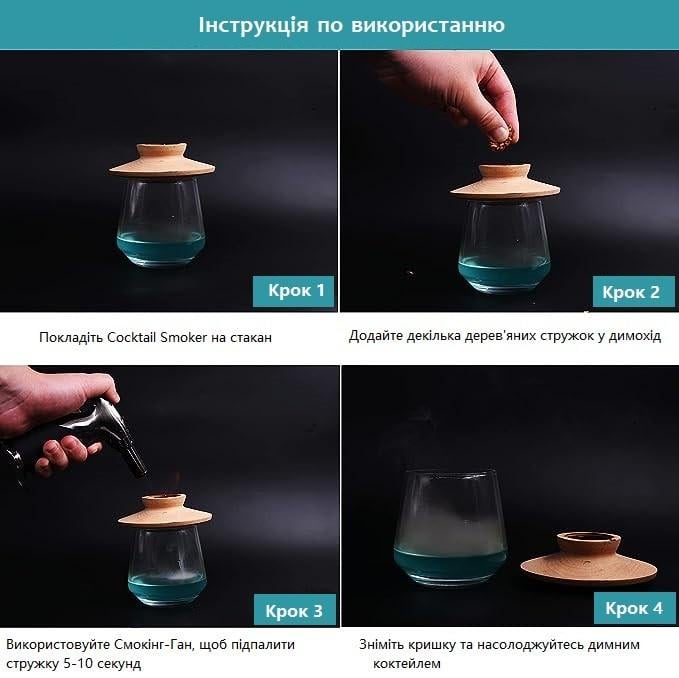 Інструкція по використанню

Крок 1

Покладіть Cocktail Smoker на стакан

Крок 2

Додайте декілька дерев'яних стружок у димохід

Крок 3

Використовуйте Смокінг-Ган, щоб підпалити стружку 5-10 секунд

Крок 4

Зніміть кришку та насолоджуйтесь димним коктейлем