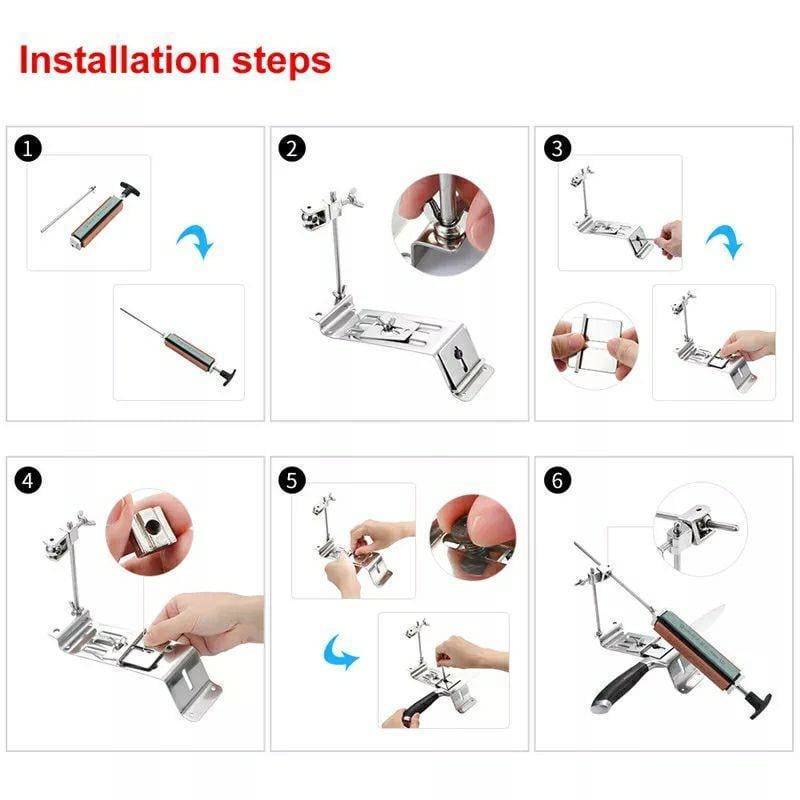 Installation steps

1

2

3

4

5

6