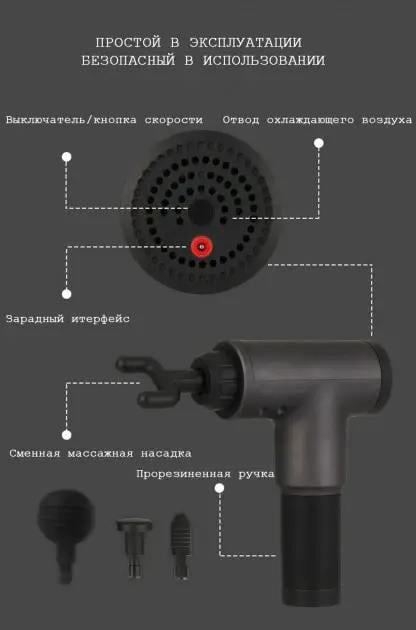 ПРОСТОЙ В ЭКСПЛУАТАЦИИ
БЕЗОПАСНЫЙ В ИСПОЛЬЗОВАНИИ

Выключатель/кнопка скорости

Отвод охлаждающего воздуха

Зарадный итерфейс

Сменная массажная насадка

Прорезиненная ручка