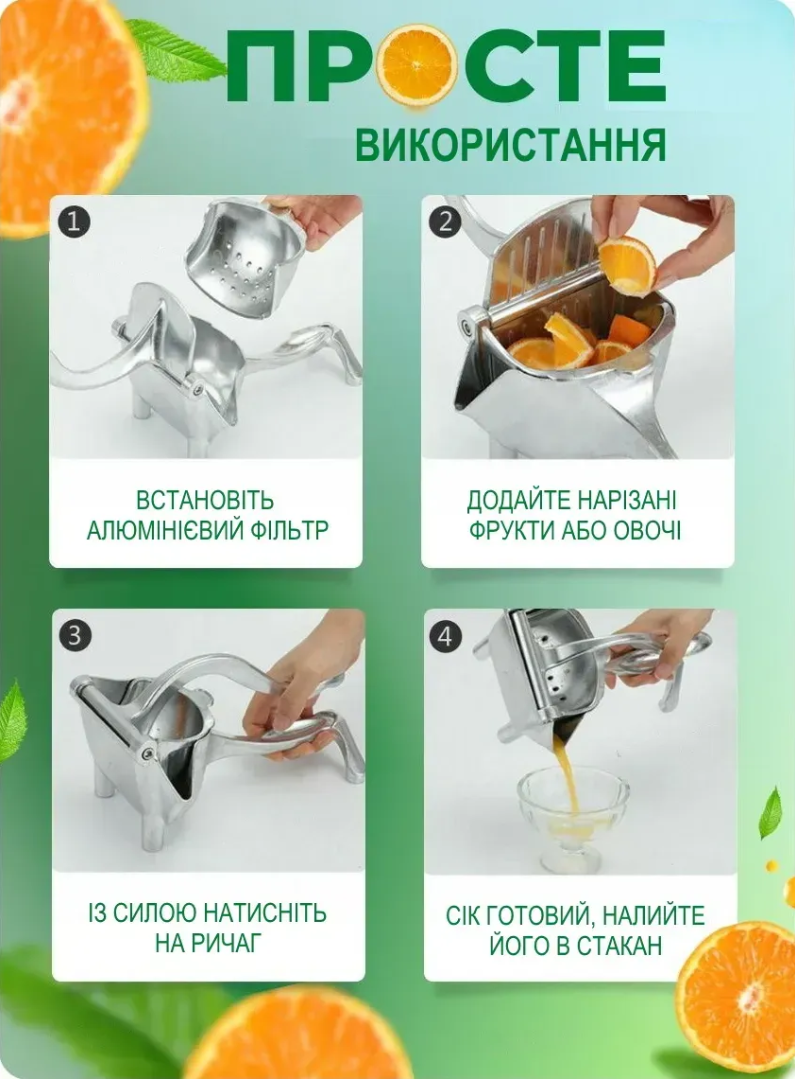 ПРОСТЕ
ВИКОРИСТАННЯ

1
ВСТАНОВІТЬ АЛЮМІНІЄВИЙ ФІЛЬТР

2
ДОДАЙТЕ НАРІЗАНІ ФРУКТИ АБО ОВОЧІ

3
ІЗ СИЛОЮ НАТИСНІТЬ НА РИЧАГ

4
СІК ГОТОВИЙ, НАЛИЙТЕ ЙОГО В СТАКАН