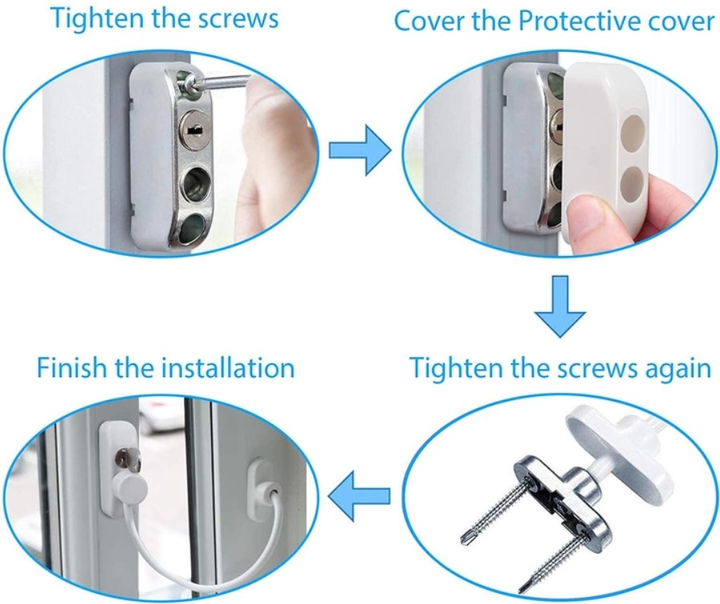 Tighten the screws

Cover the Protective cover

Tighten the screws again

Finish the installation