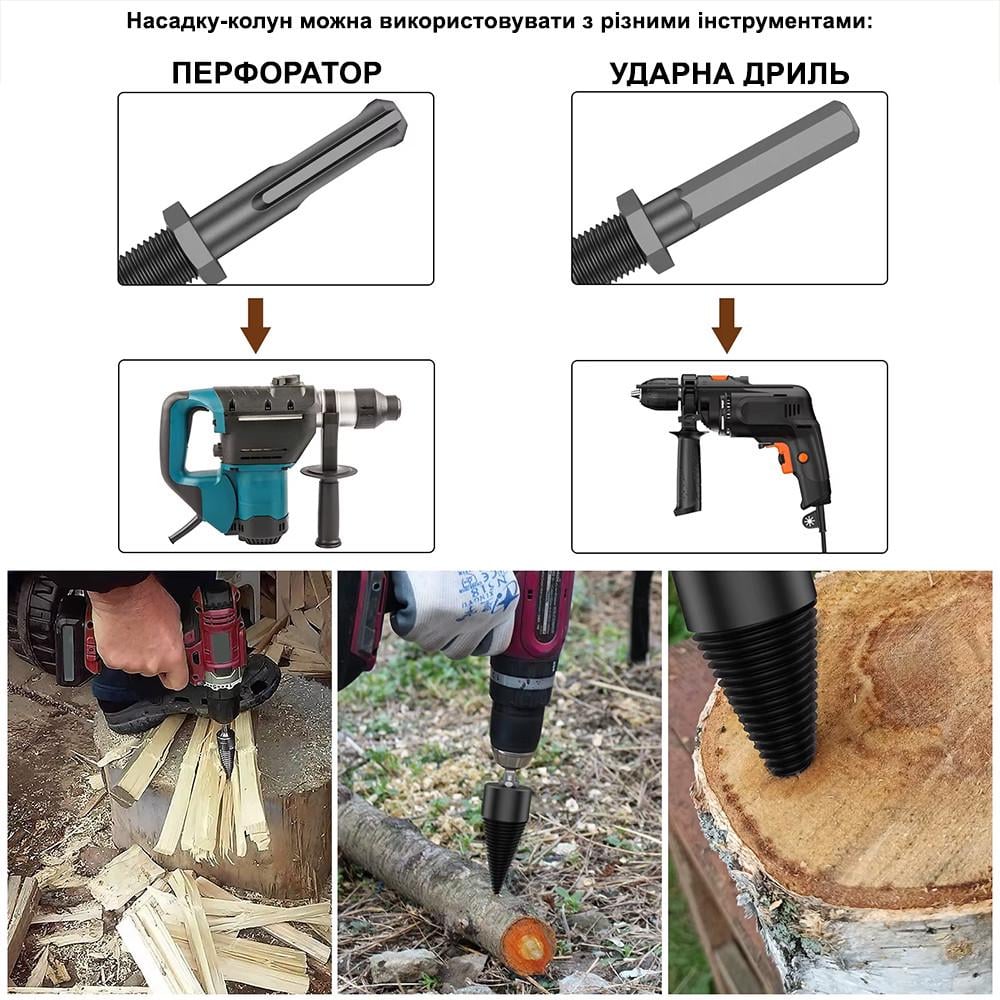 Насадку-колун можна використовувати з різними інструментами:

ПЕРФОРАТОР

УДАРНА ДРИЛЬ