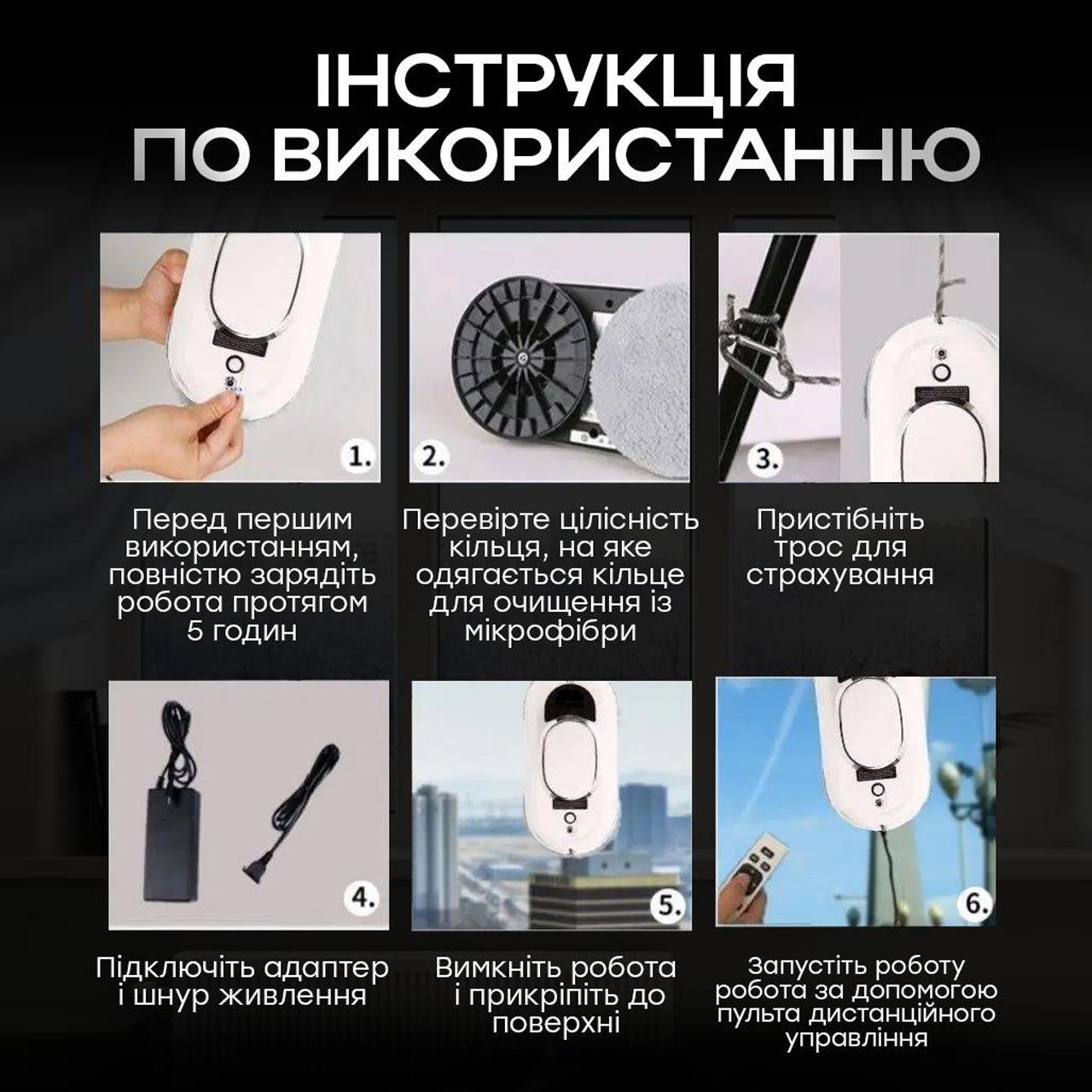 ІНСТРУКЦІЯ ПО ВИКОРИСТАННЮ

1.

Перед першим використанням, повністю зарядіть робота протягом 5 годин

2.

Перевірте цілісність кільця, на яке одягається кільце для очищення із мікрофібри

3.

Пристібніть трос для страхування

4.

Підключіть адаптер і шнур живлення

5.

Вимкніть робота і прикріпіть до поверхні

6.

Запустіть роботу робота за допомогою пульта дистанційного управління