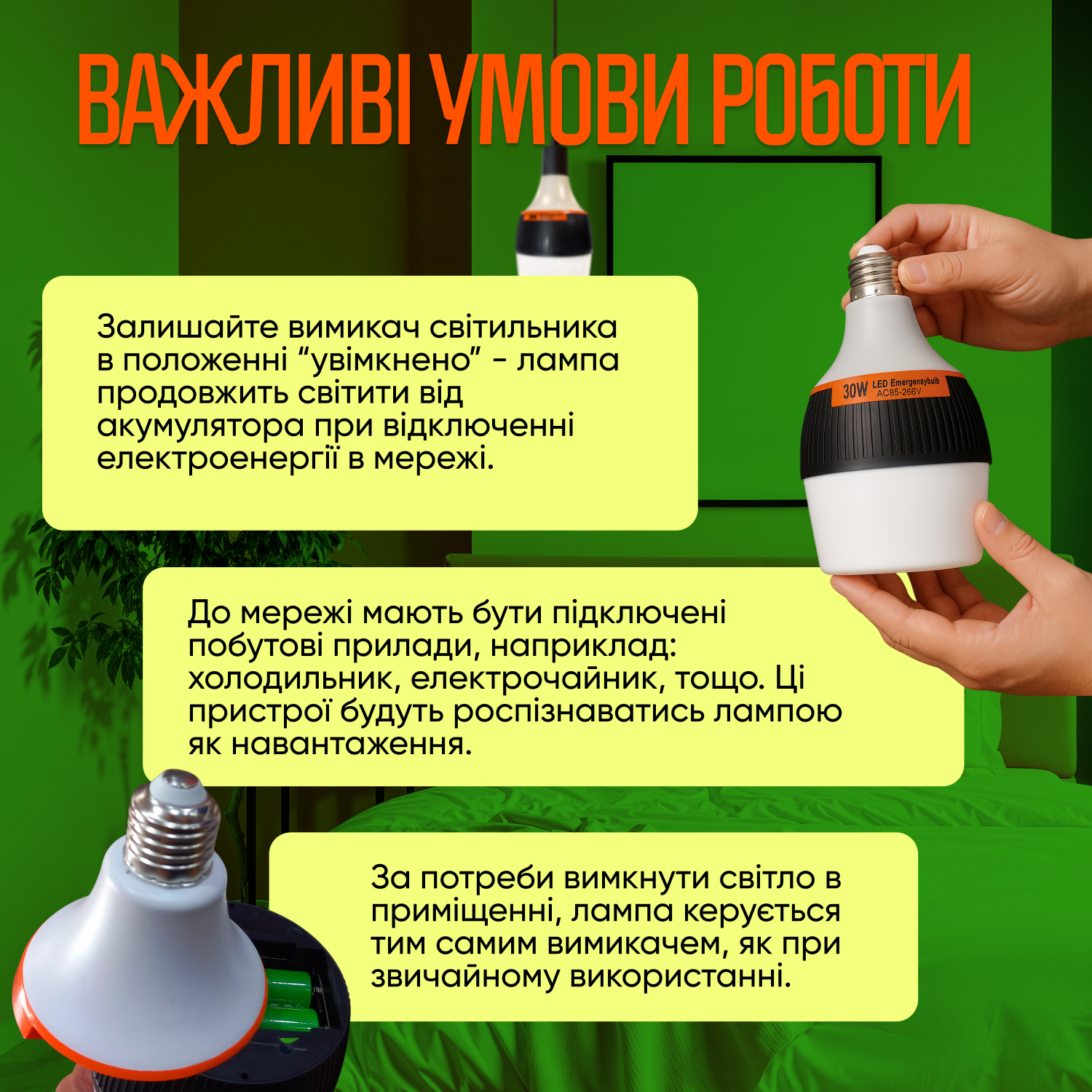 ВАЖЛИВІ УМОВИ РОБОТИ

Залишайте вимикач світильника в положенні “увімкнено” - лампа продовжить світити від акумулятора при відключенні електроенергії в мережі.

30W LED Emergensybulb AC85-266V

До мережі мають бути підключені побутові прилади, наприклад: холодильник, електрочайник, тощо. Ці пристрої будуть роспізнаватись лампою як навантаження.

За потреби вимкнути світло в приміщенні, лампа керується тим самим вимикачем, як при звичайному використанні.