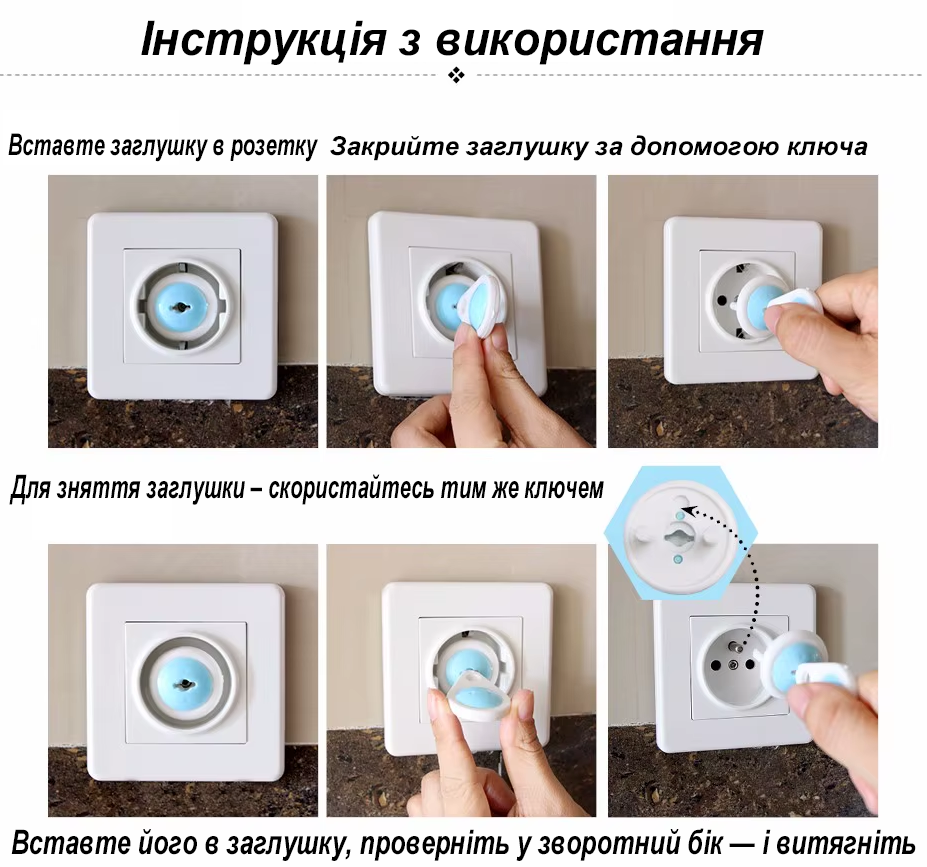 Інструкція з використання

Вставте заглушку в розетку Закрийте заглушку за допомогою ключа

Для зняття заглушки – скористайтесь тим же ключем

Вставте його в заглушку, проверніть у зворотний бік — і витягніть