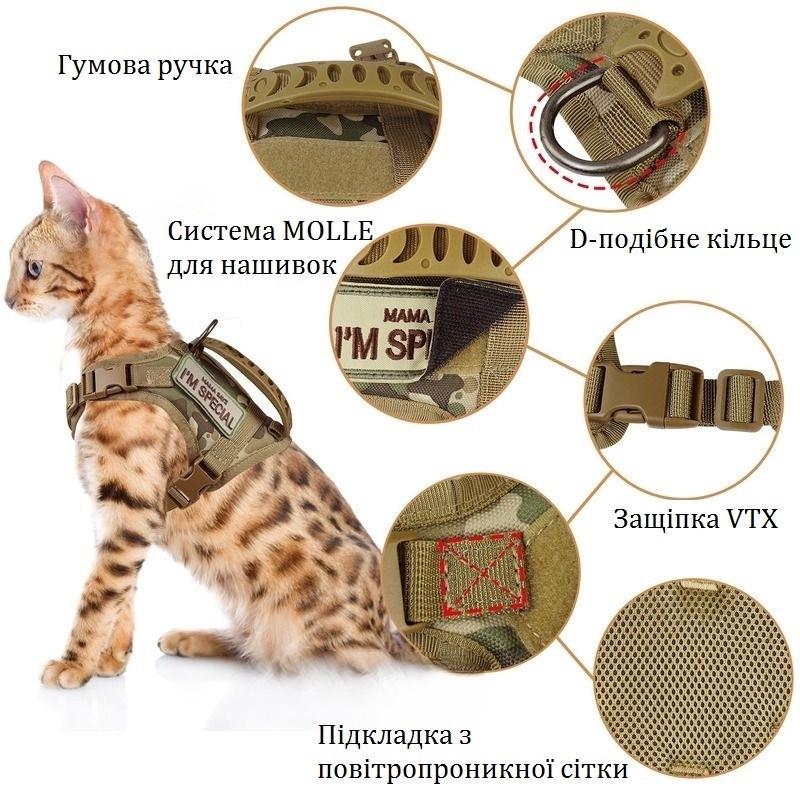 Гумова ручка

Система MOLLE для нашивок

D-подібне кільце

MAMA

I'M SP

MAMA SAYS I'M SPECIAL

Защіпка VTX

Підкладка з повітропроникної сітки