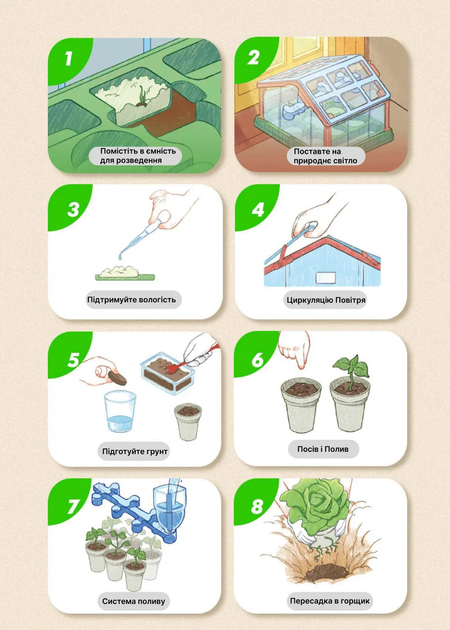 1
Помістіть в ємність для розведення

2
Поставте на природнє світло

3
Підтримуйте вологість

4
Циркуляцію Повітря

5
Підготуйте грунт

6
Посів і Полив

7
Система поливу

8
Пересадка в горщик