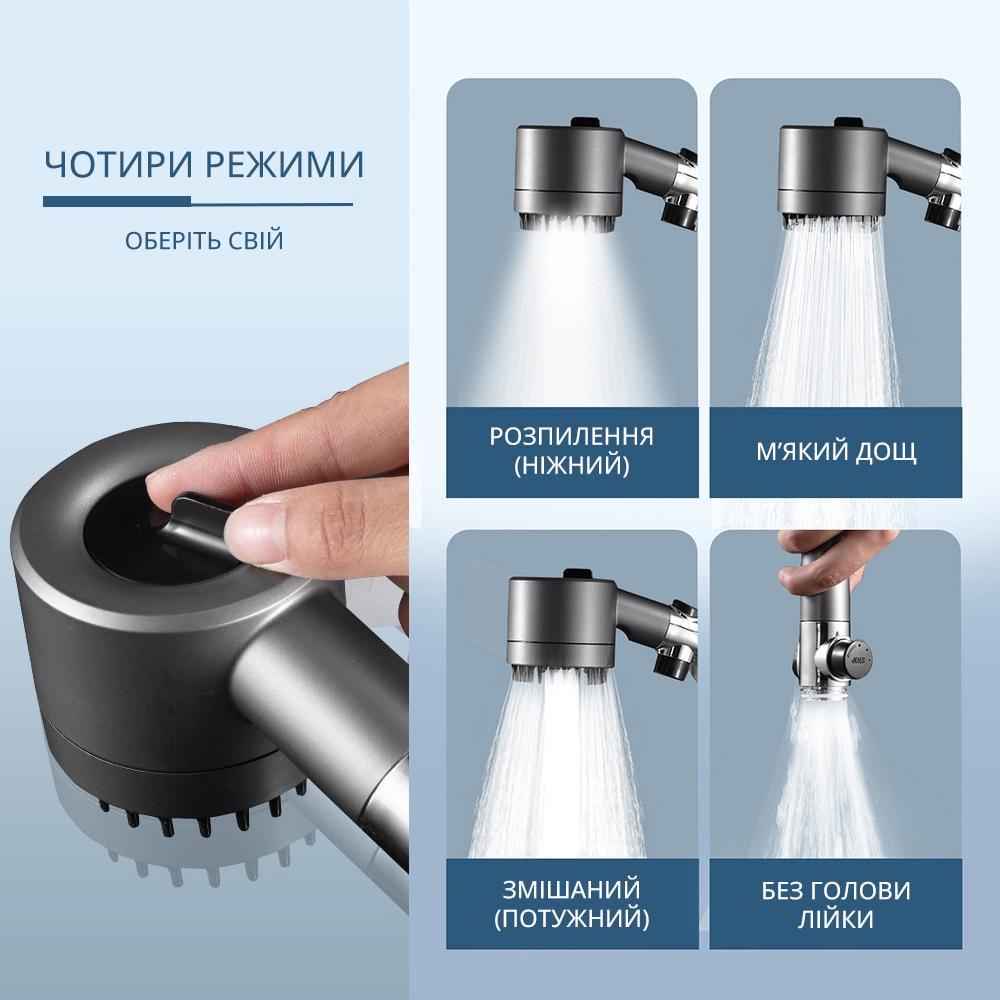 ЧОТИРИ РЕЖИМИ

ОБЕРІТЬ СВІЙ

РОЗПИЛЕННЯ (НІЖНИЙ)

М'ЯКИЙ ДОЩ

ЗМІШАНИЙ (ПОТУЖНИЙ)

БЕЗ ГОЛОВИ ЛІЙКИ