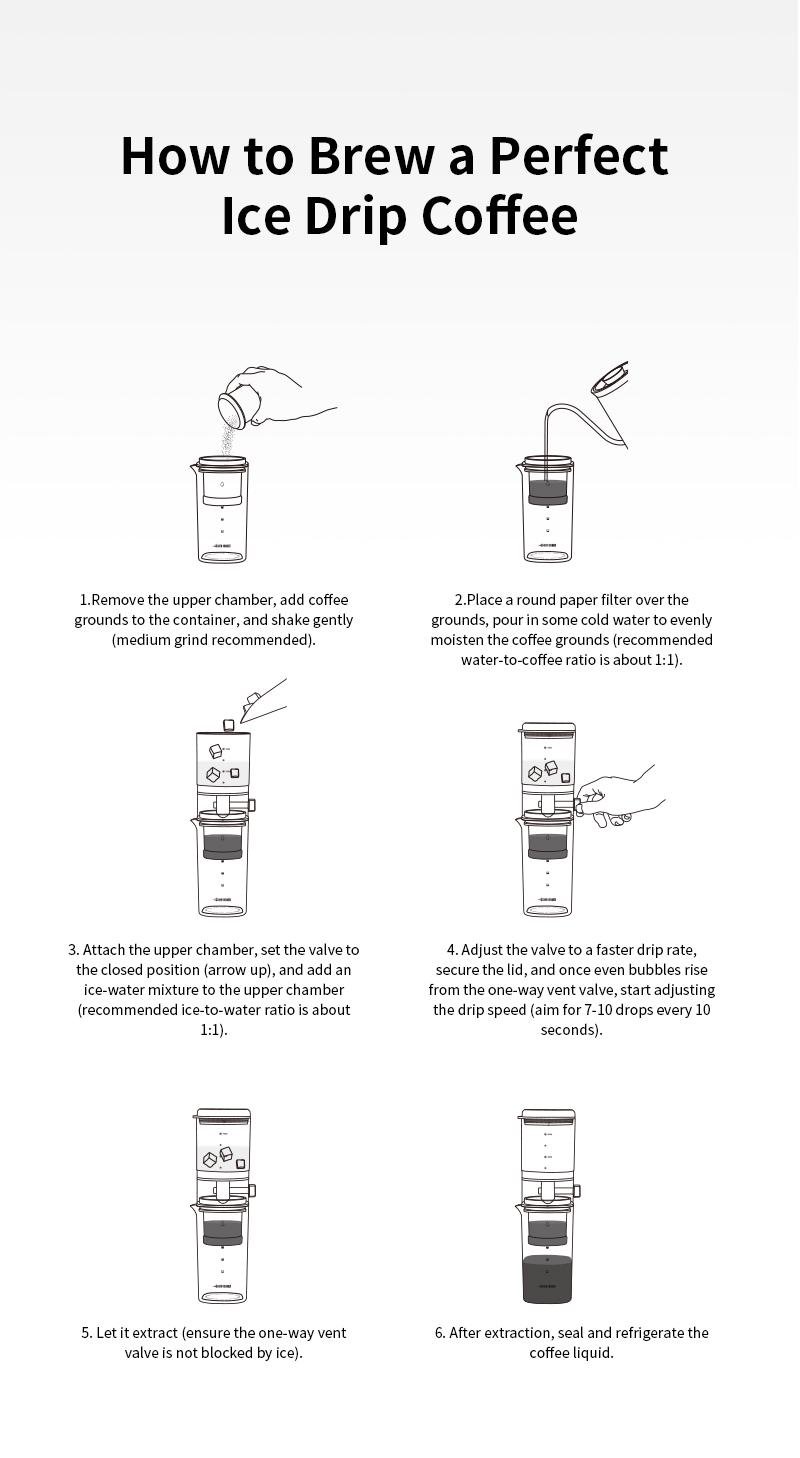 How to Brew a Perfect Ice Drip Coffee

1.Remove the upper chamber, add coffee grounds to the container, and shake gently (medium grind recommended).

2.Place a round paper filter over the grounds, pour in some cold water to evenly moisten the coffee grounds (recommended water-to-coffee ratio is about 1:1).

3. Attach the upper chamber, set the valve to the closed position (arrow up), and add an ice-water mixture to the upper chamber (recommended ice-to-water ratio is about 1:1).

4. Adjust the valve to a faster drip rate, secure the lid, and once even bubbles rise from the one-way vent valve, start adjusting the drip speed (aim for 7-10 drops every 10 seconds).

5. Let it extract (ensure the one-way vent valve is not blocked by ice).

6. After extraction, seal and refrigerate the coffee liquid.