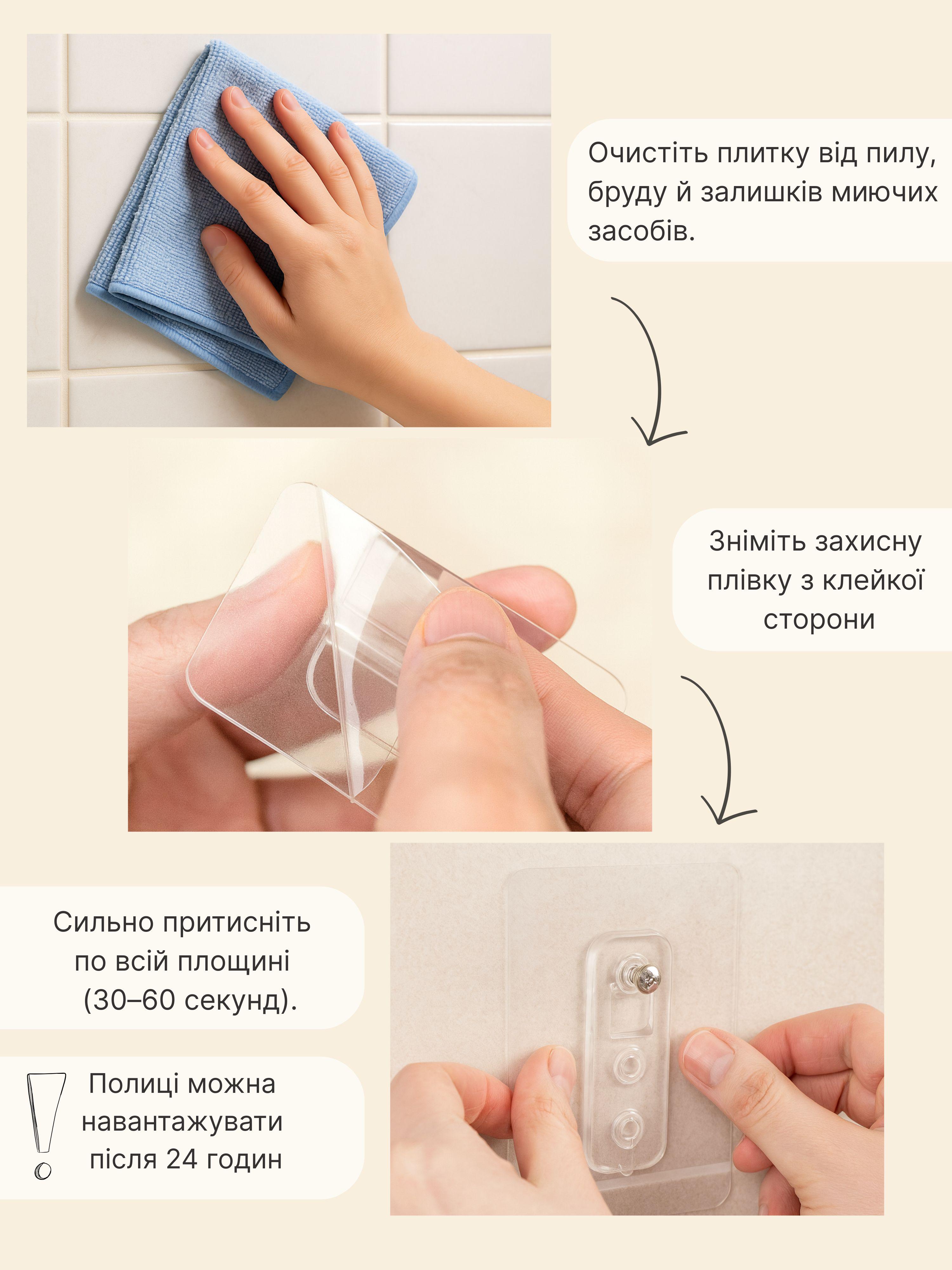 Очистіть плитку від пилу, бруду й залишків миючих засобів.

Зніміть захисну плівку з клейкої сторони

Сильно притисніть по всій площині (30–60 секунд).

Полиці можна навантажувати після 24 годин