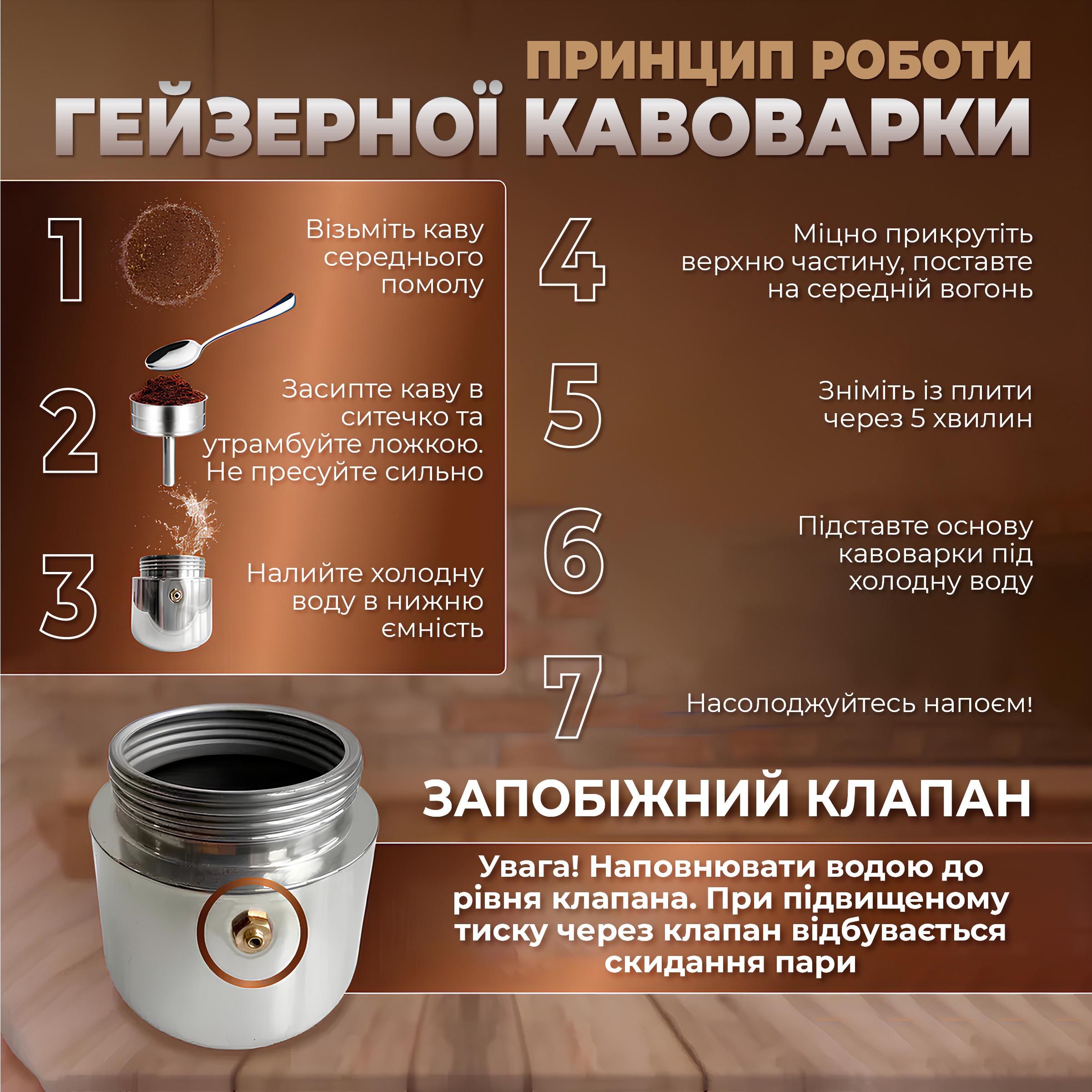 ПРИНЦИП РОБОТИ
ГЕЙЗЕРНОЇ КАВОВАРКИ

1
Візьміть каву середнього помолу

2
Засипте каву в ситечко та утрамбуйте ложкою. Не пресуйте сильно

3
Налийте холодну воду в нижню ємність

4
Міцно прикрутіть верхню частину, поставте на середній вогонь

5
Зніміть із плити через 5 хвилин

6
Підставте основу кавоварки під холодну воду

7
Насолоджуйтесь напоєм!

ЗАПОБІЖНИЙ КЛАПАН

Увага! Наповнювати водою до рівня клапана. При підвищеному тиску через клапан відбувається скидання пари