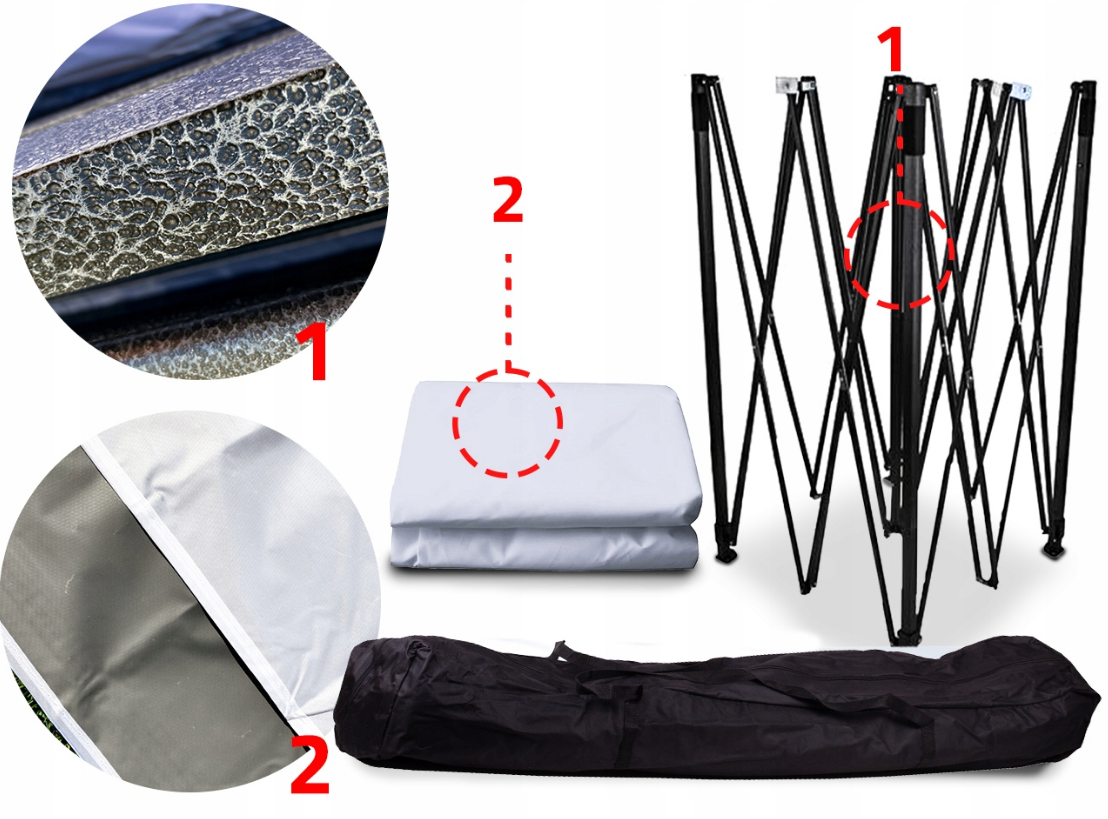 1

2

1

2