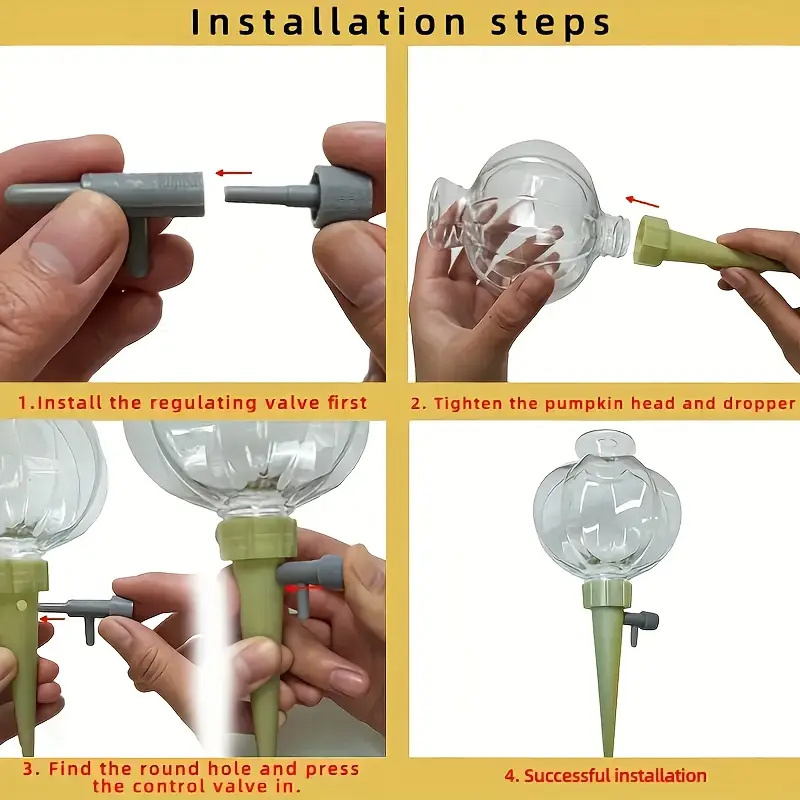 Installation steps

1.Install the regulating valve first

2. Tighten the pumpkin head and dropper

3. Find the round hole and press the control valve in.

4. Successful installation