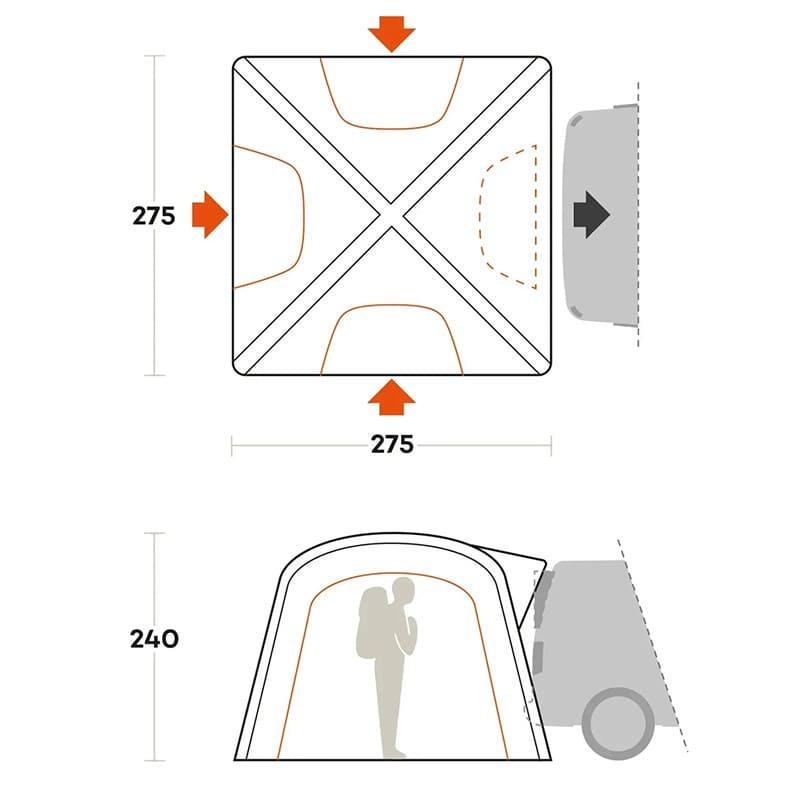 275

275

240